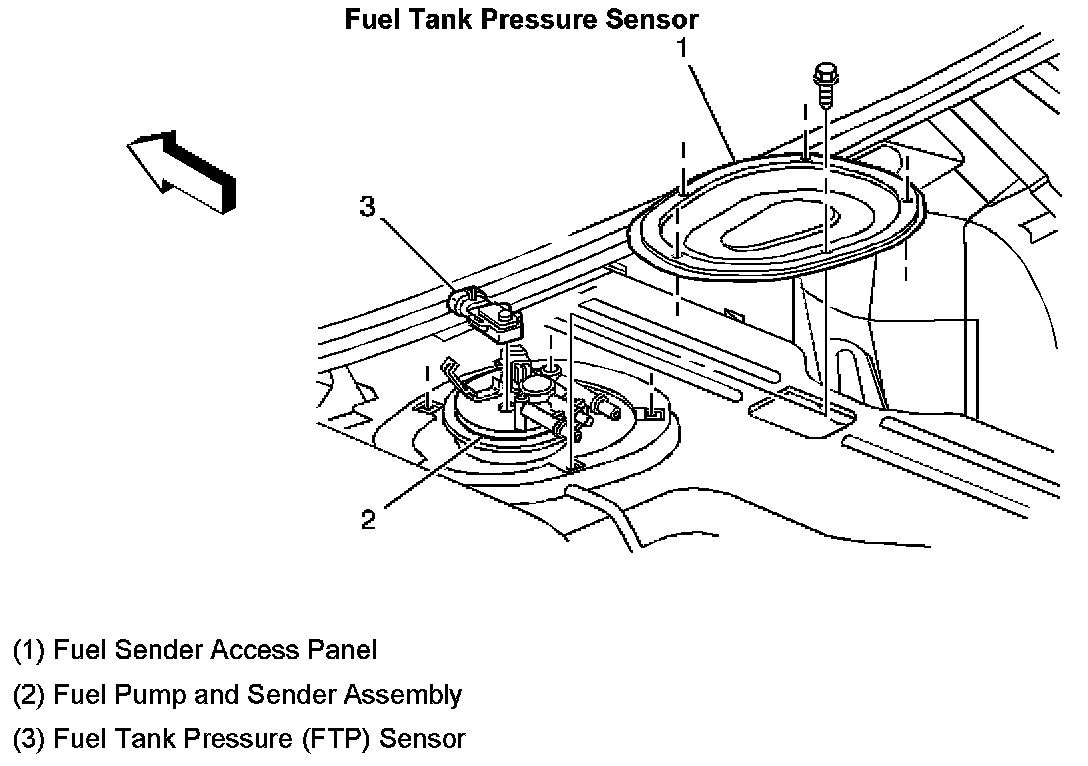 Fuel Tank Pressure Sensor

1

3

2

(1) Fuel Sender Access Panel

(2) Fuel Pump and Sender Assembly

(3) Fuel Tank Pressure (FTP) Sensor