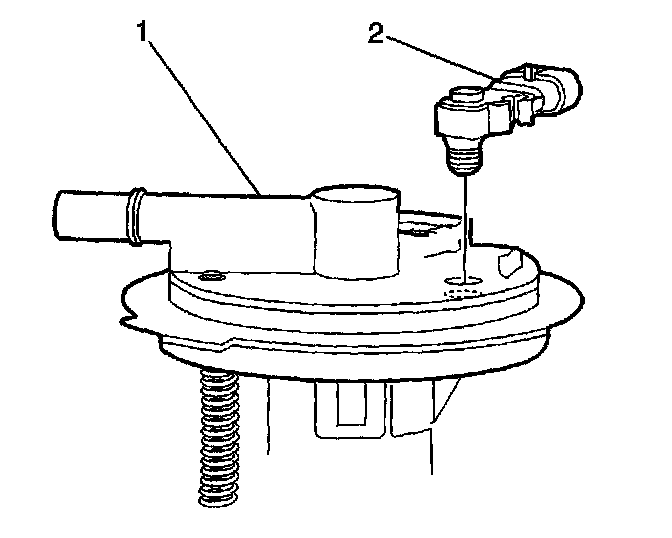 1

2