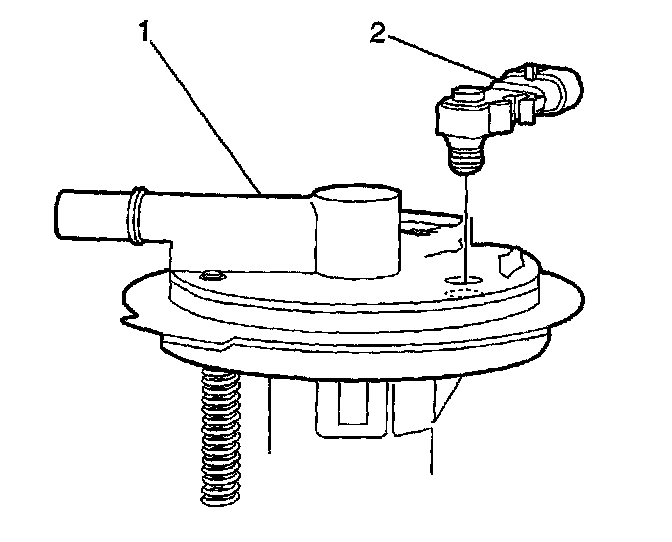 1
2