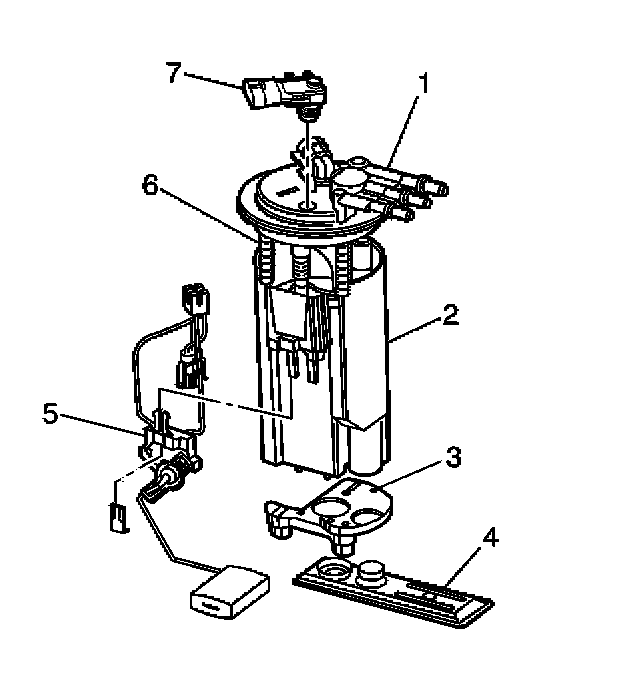 7
1
6
2
5
3
4