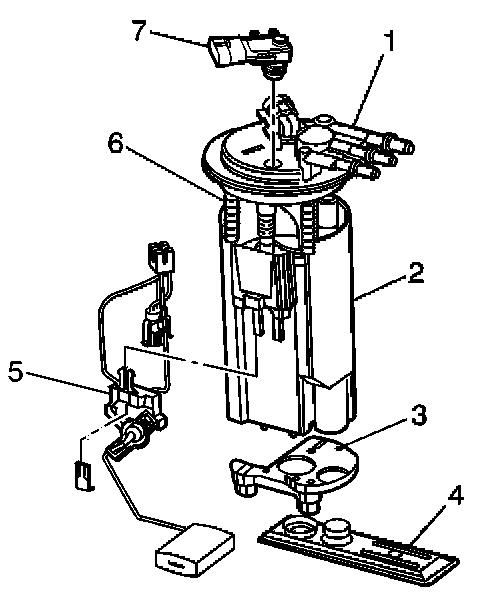 7
1
6
2
5
3
4