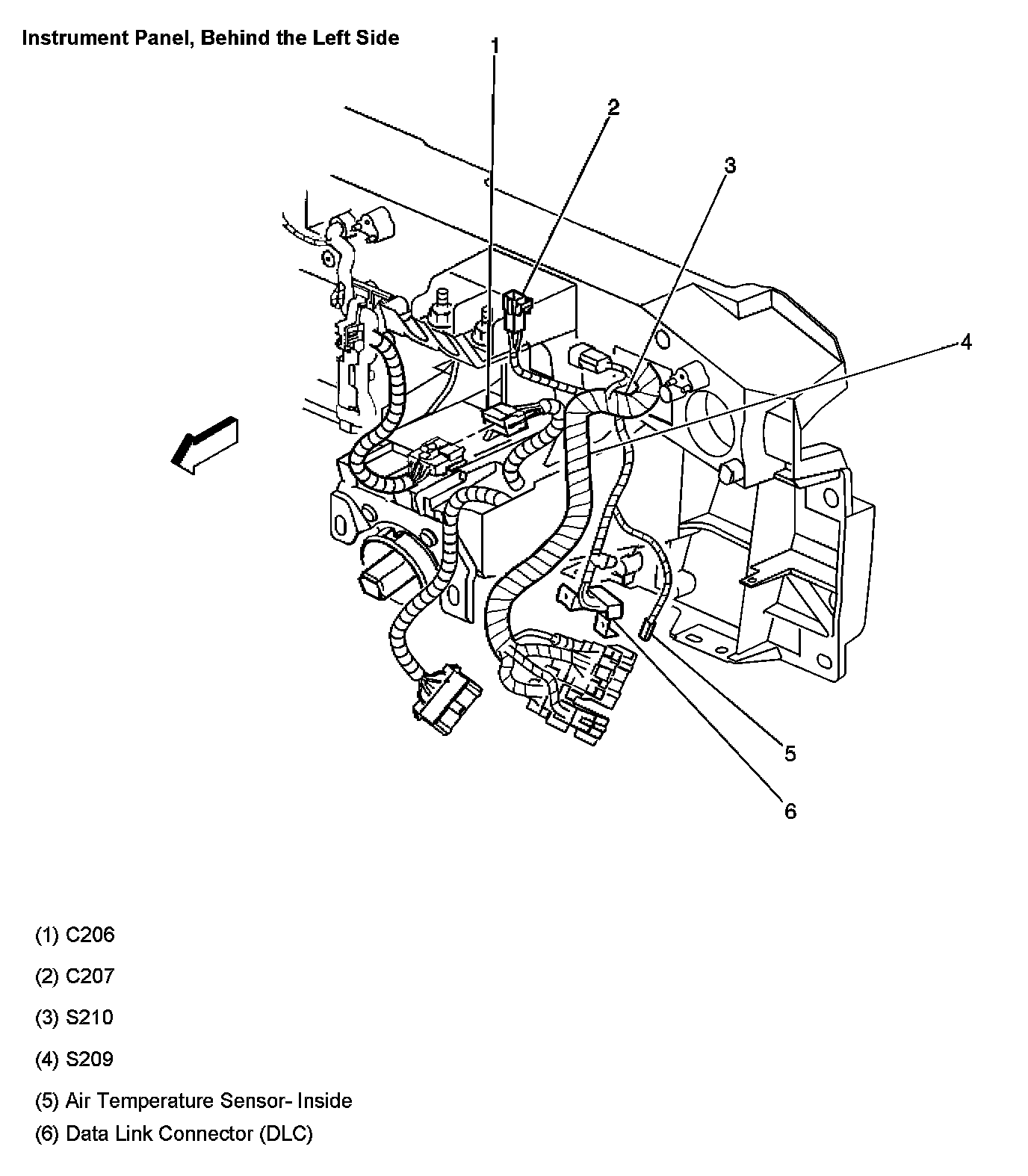 Instrument Panel, Behind the Left Side

1
2
3
4
5
6

(1) C206

(2) C207

(3) S210

(4) S209

(5) Air Temperature Sensor- Inside

(6) Data Link Connector (DLC)