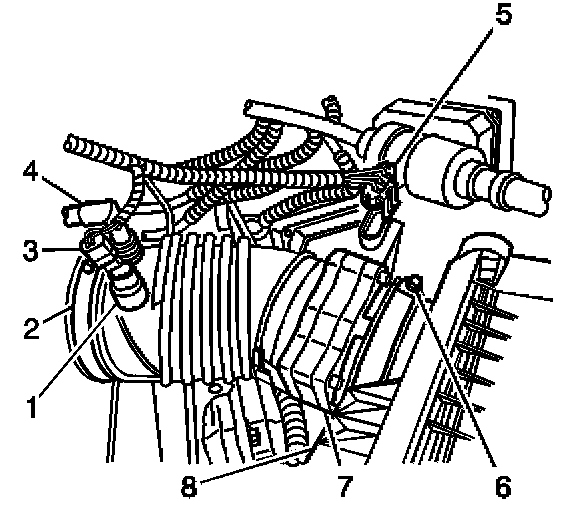 5
4
3
2
1
8
7
6