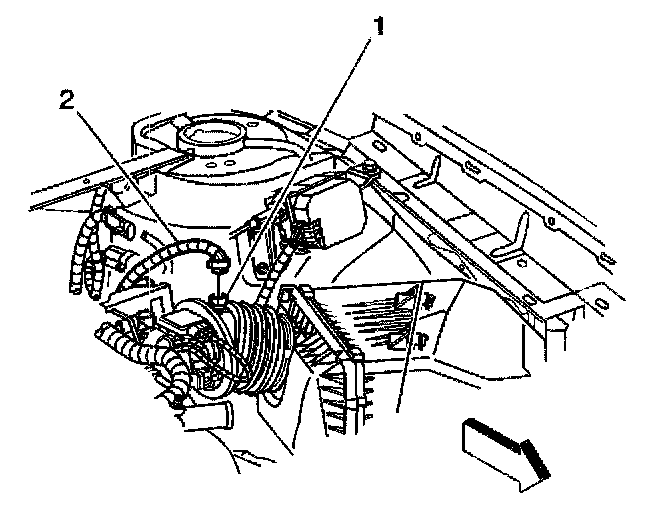 1
2