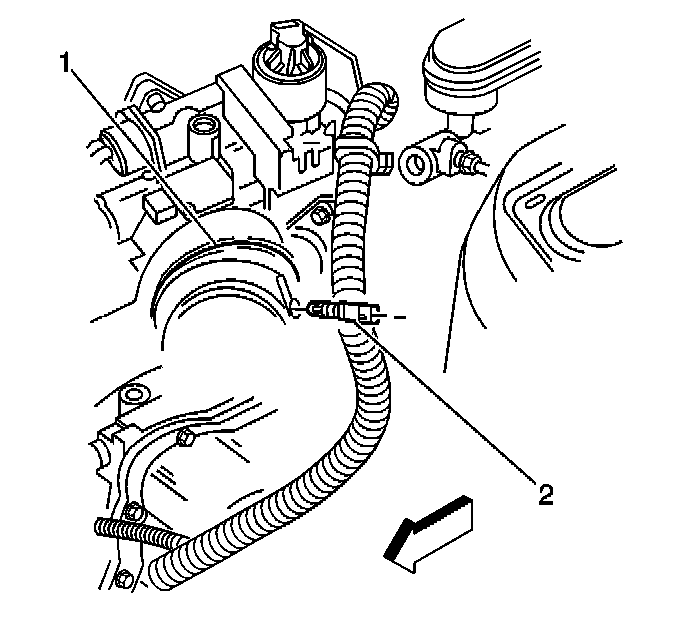 1

2