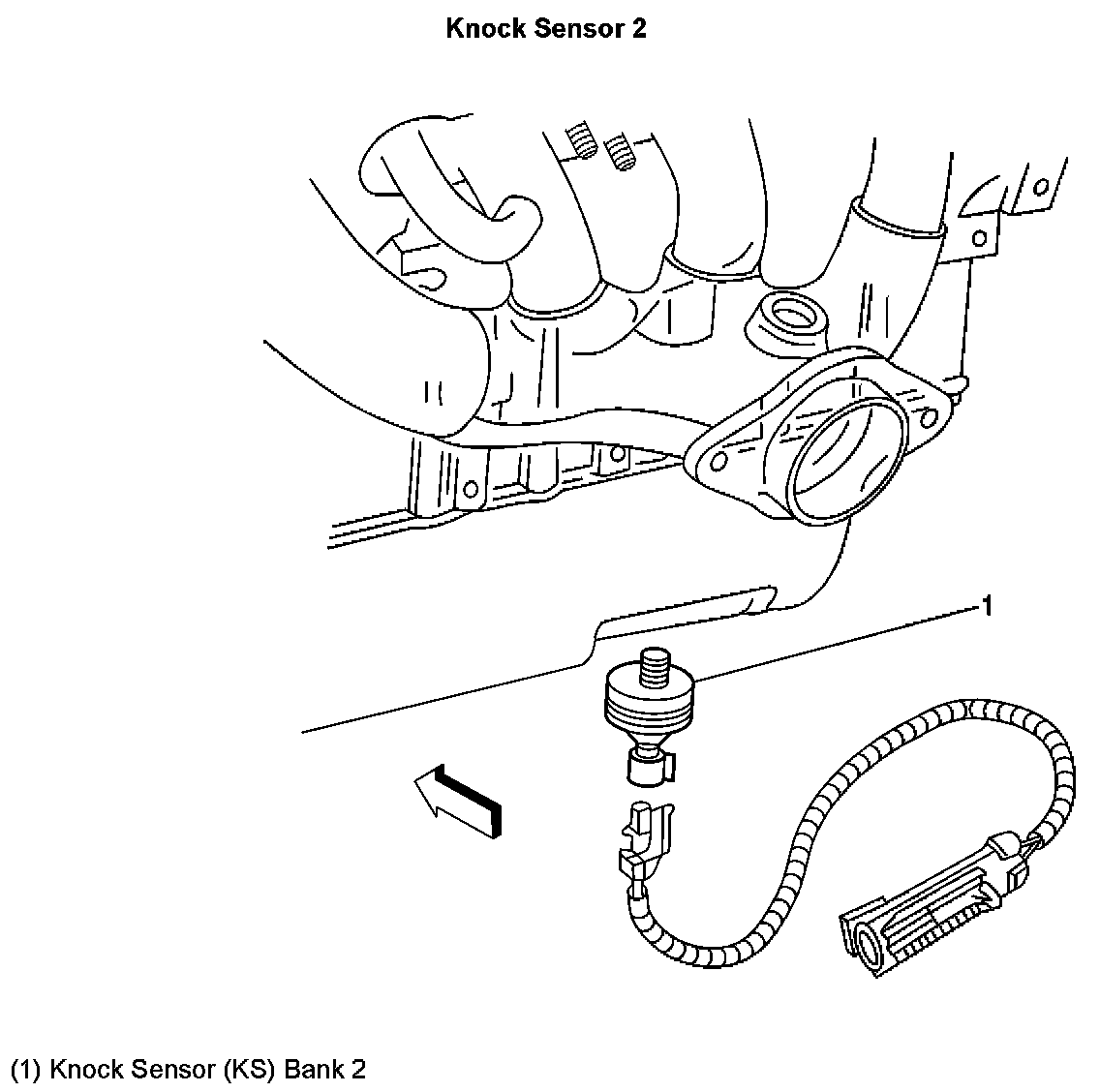 Knock Sensor 2

1

(1) Knock Sensor (KS) Bank 2