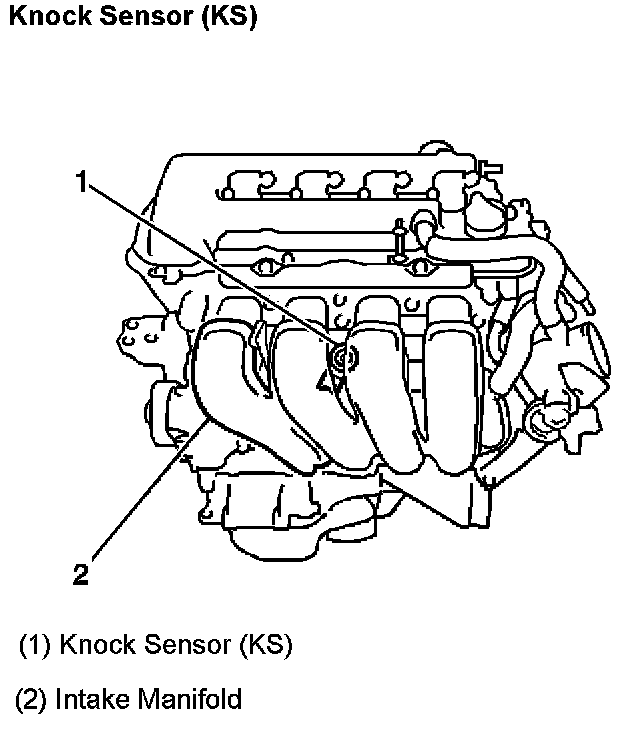 Knock Sensor (KS)

1

2

(1) Knock Sensor (KS)

(2) Intake Manifold