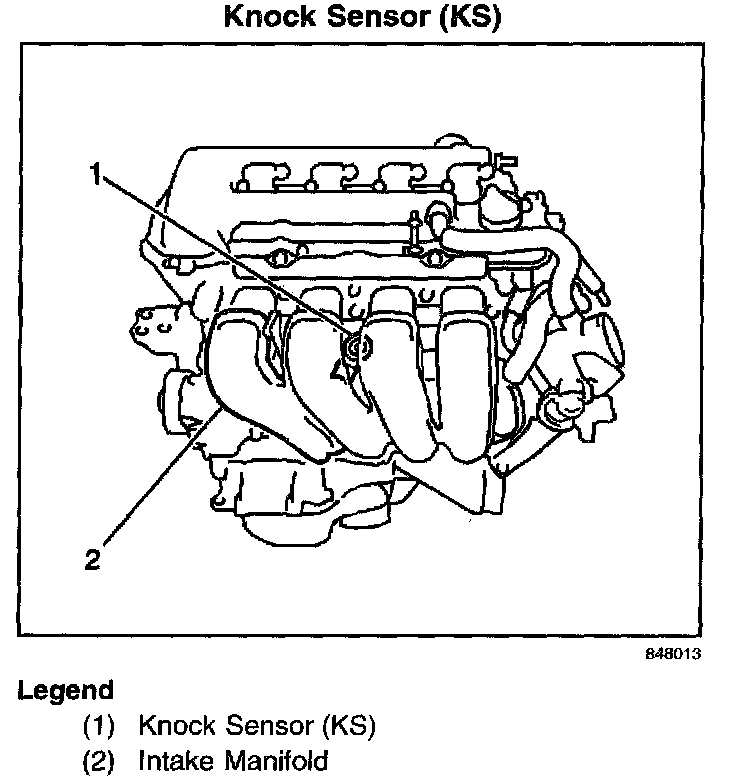 Knock Sensor (KS)

1

2

848013

Legend

(1) Knock Sensor (KS)

(2) Intake Manifold