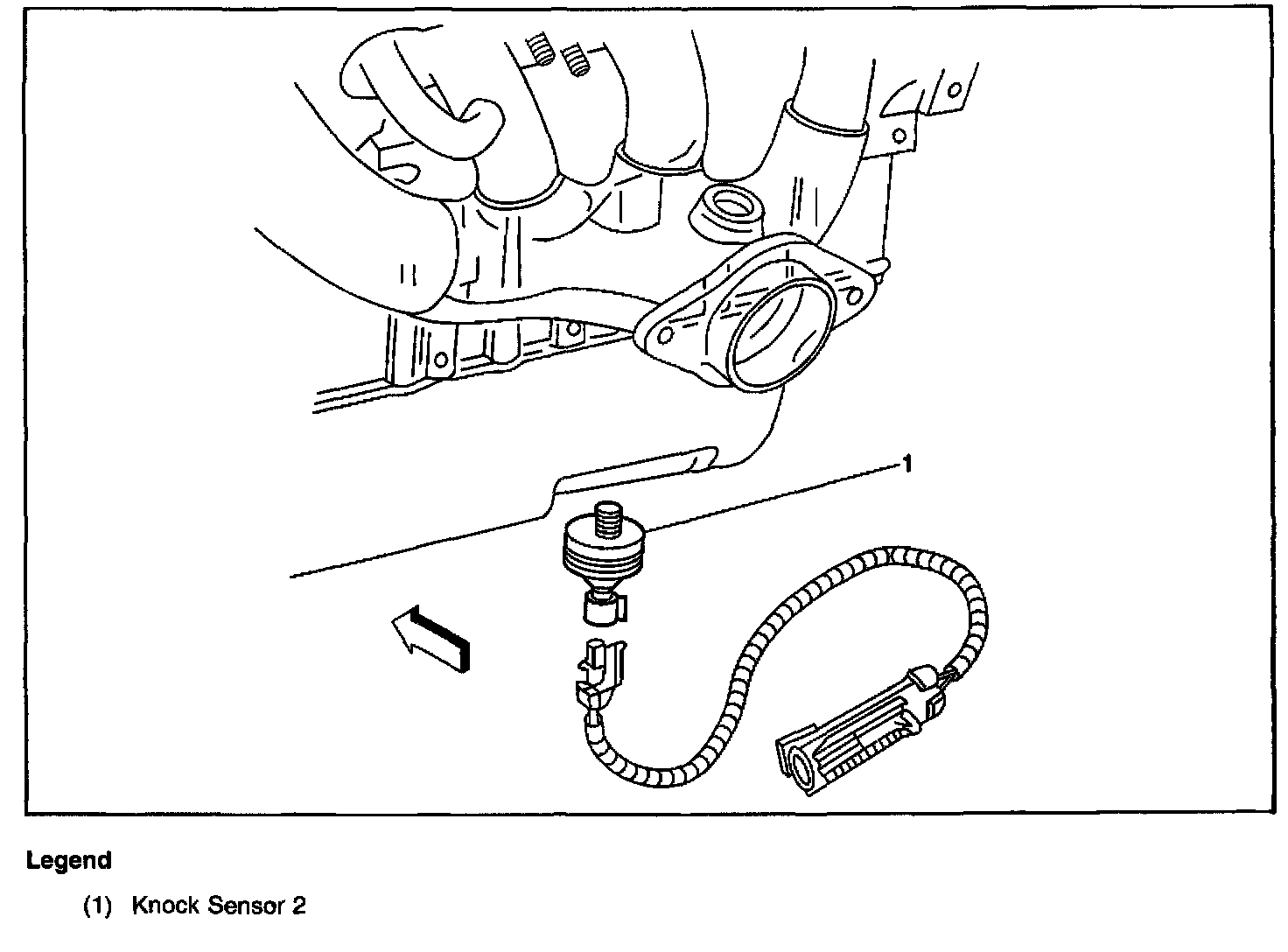 1

Legend

(1) Knock Sensor 2