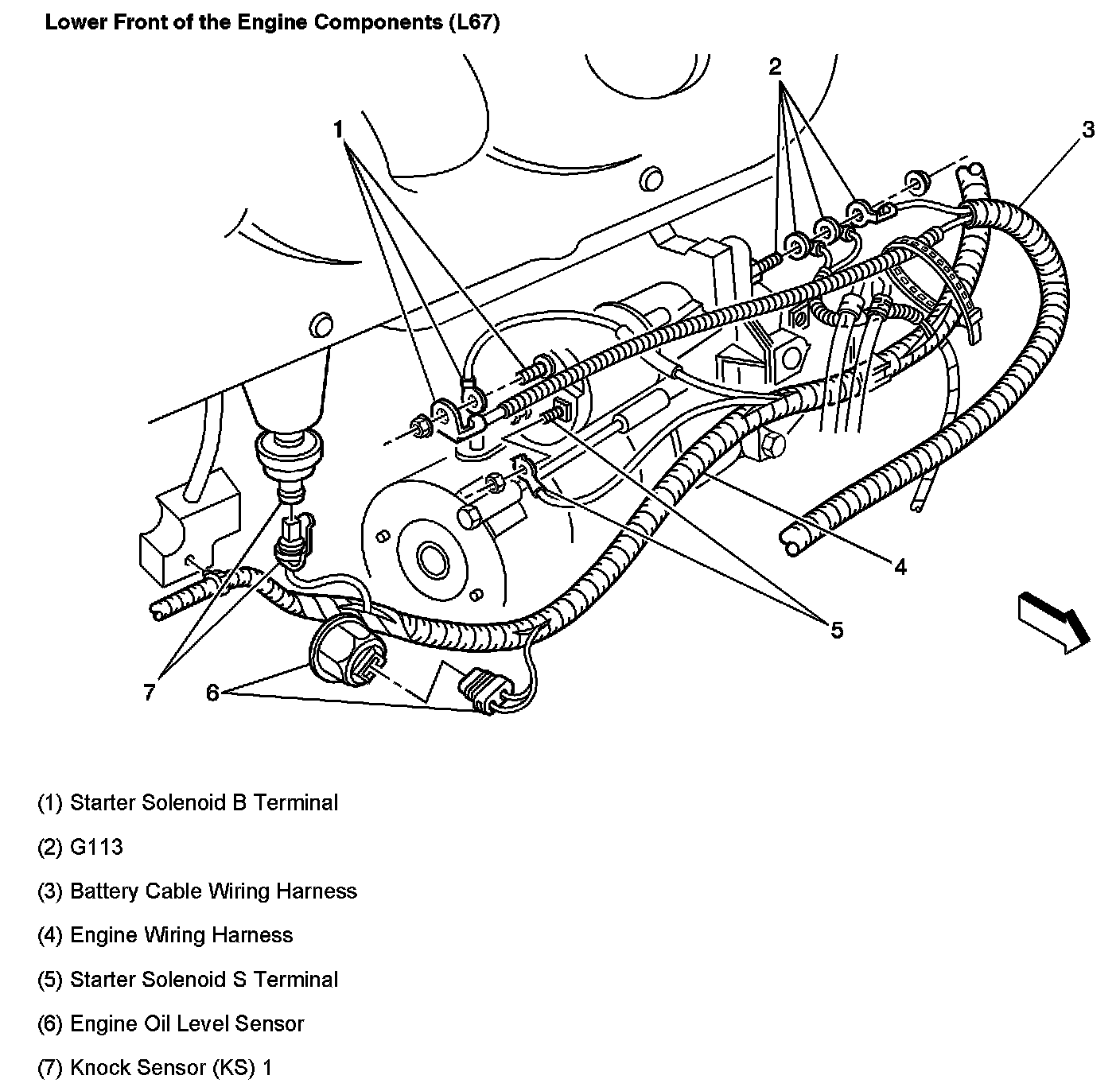 Lower Front of the Engine Components (L67)

2

1

3

4

5

7

6

(1) Starter Solenoid B Terminal

(2) G113

(3) Battery Cable Wiring Harness

(4) Engine Wiring Harness

(5) Starter Solenoid S Terminal

(6) Engine Oil Level Sensor

(7) Knock Sensor (KS) 1