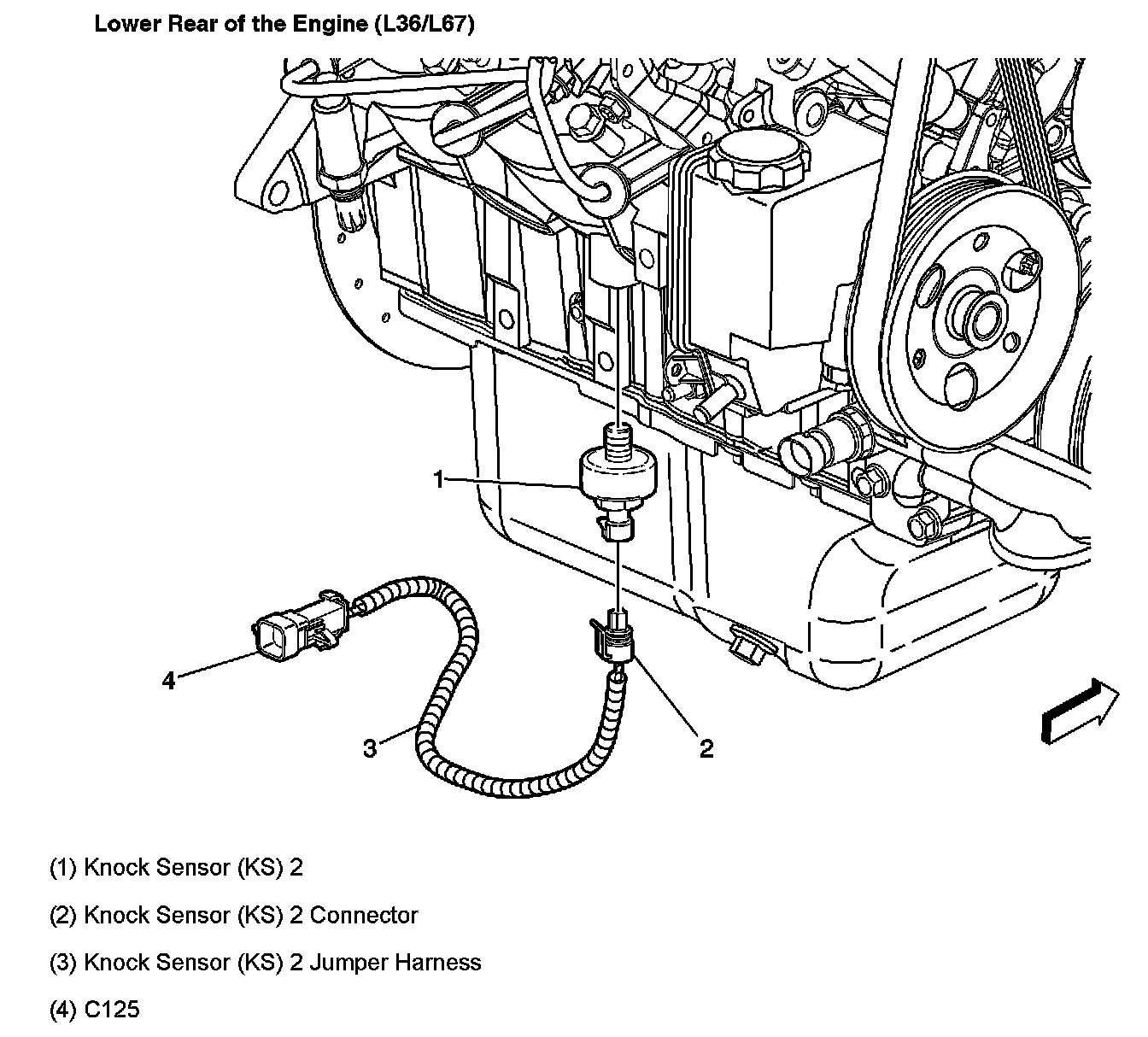 Lower Rear of the Engine (L36/L67)

1

4

3

2

(1) Knock Sensor (KS) 2

(2) Knock Sensor (KS) 2 Connector

(3) Knock Sensor (KS) 2 Jumper Harness

(4) C125