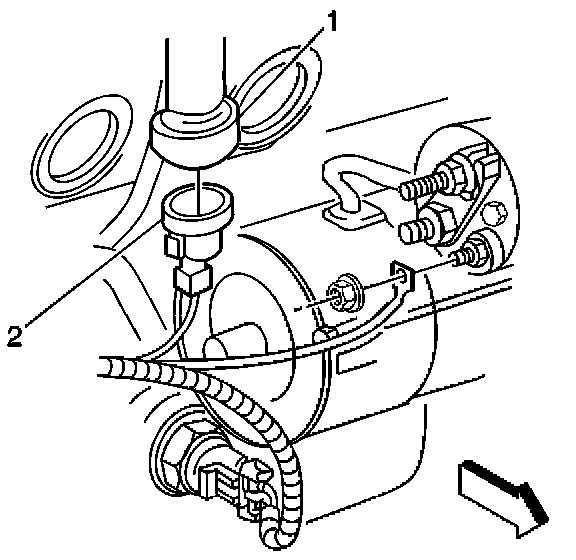 1
2