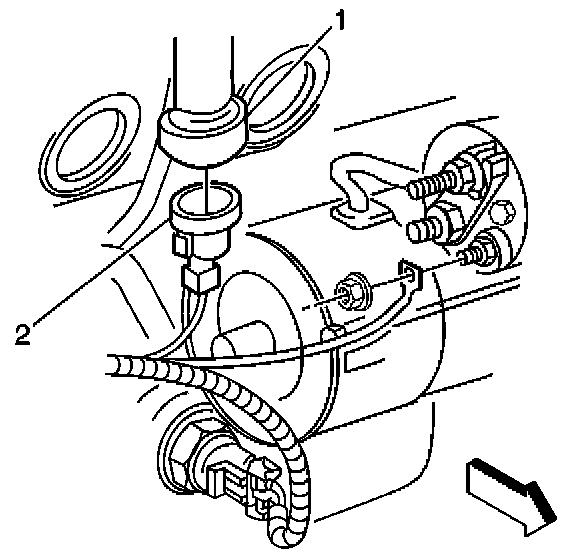 1
2