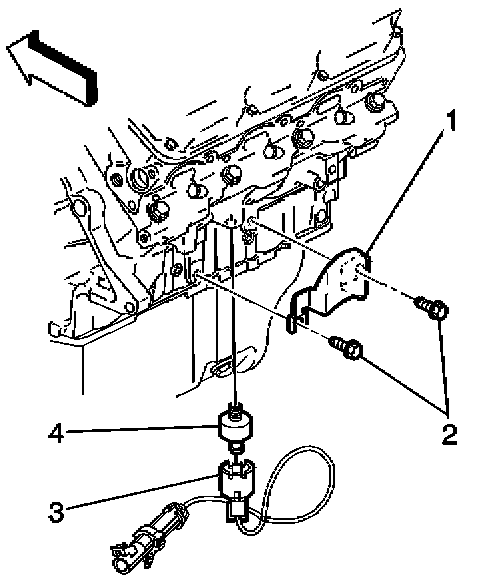 1
2
4
3