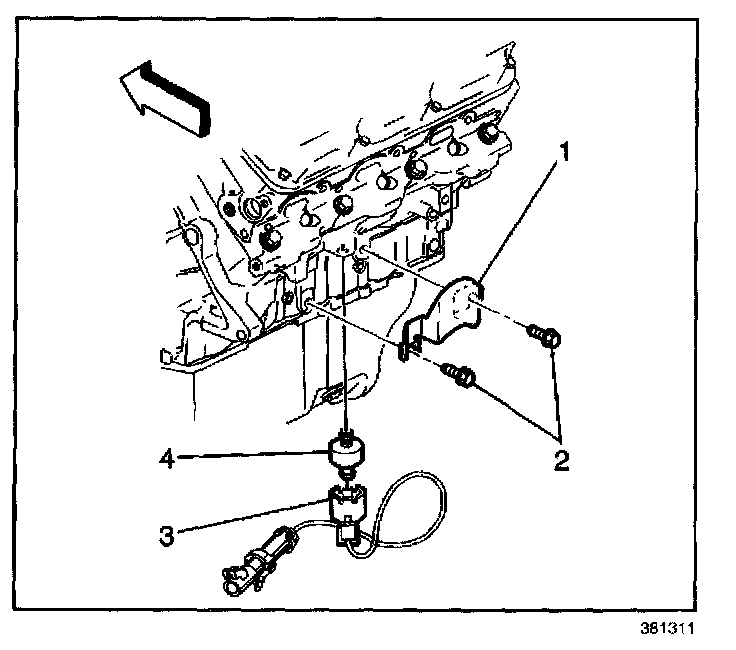 1
2
4
3
381311