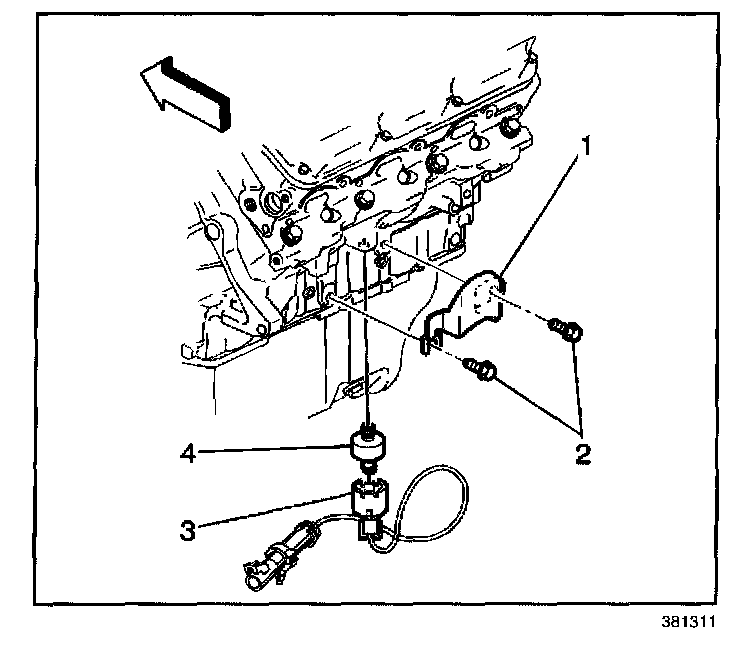 1
2
4
3
381311