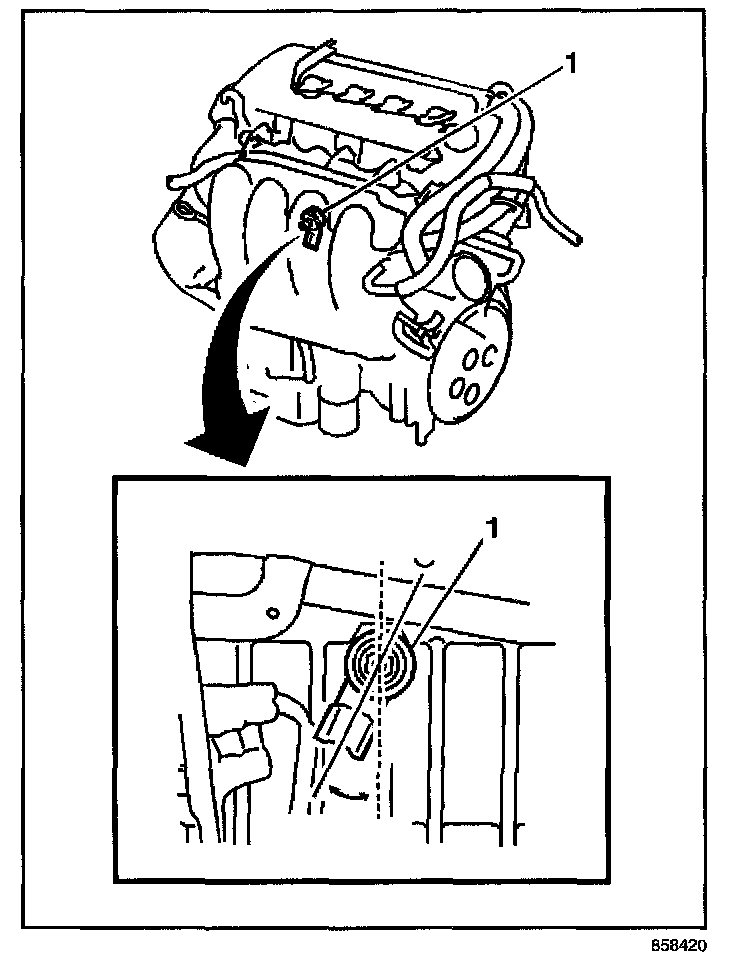 1

1

858420