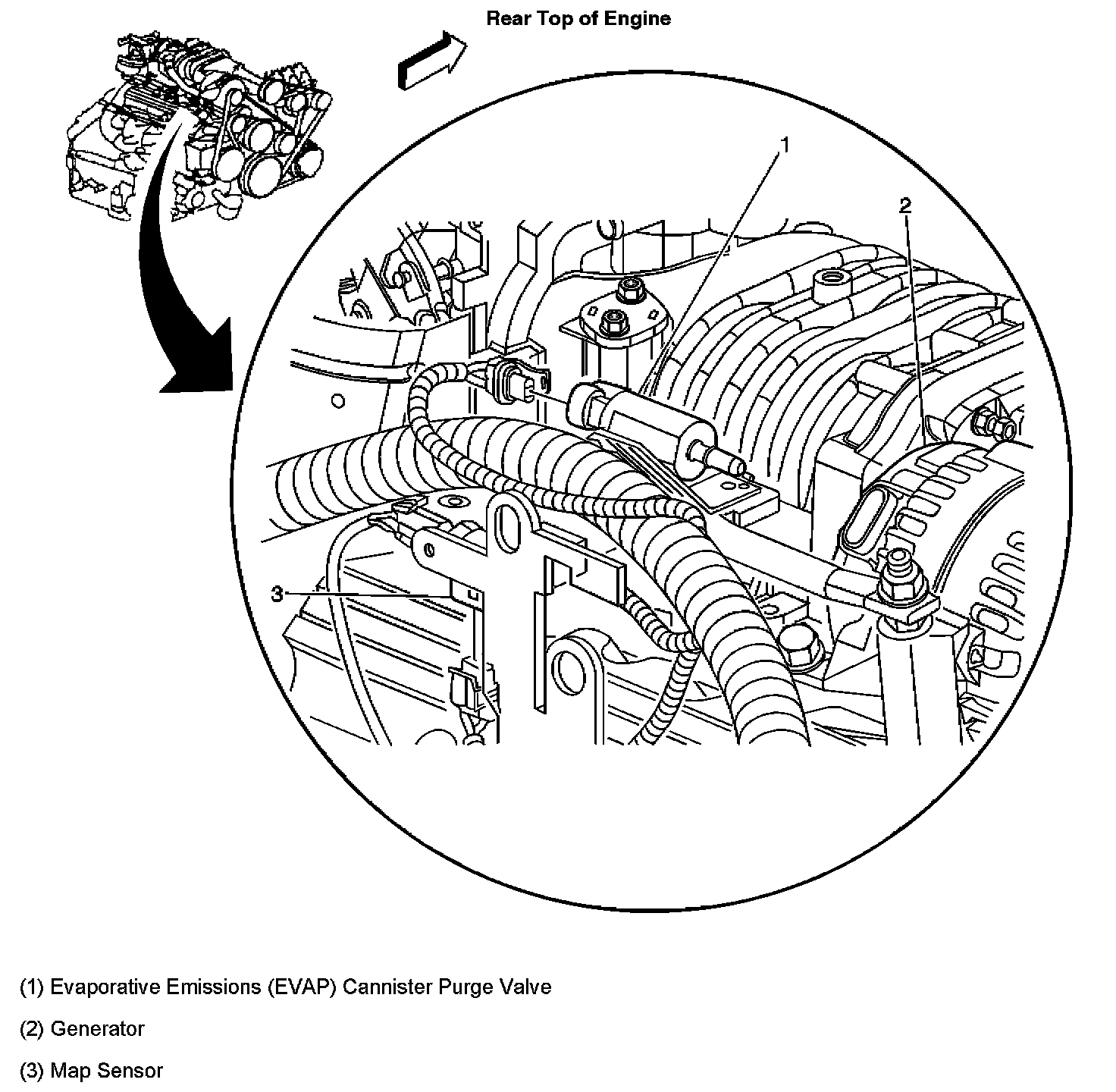 Rear Top of Engine

1

2

3

(1) Evaporative Emissions (EVAP) Cannister Purge Valve

(2) Generator

(3) Map Sensor