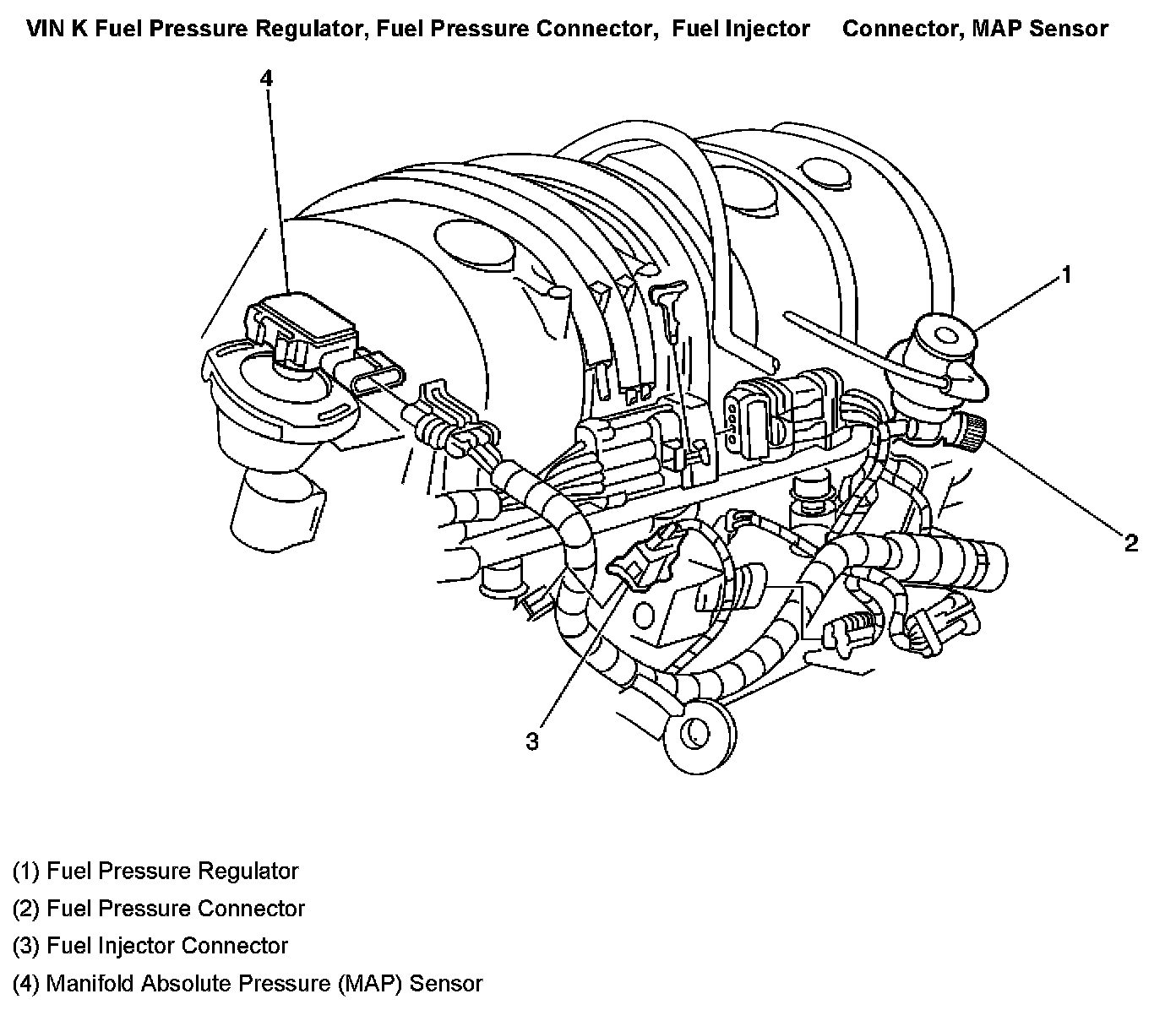 VIN K Fuel Pressure Regulator, Fuel Pressure Connector, Fuel Injector Connector, MAP Sensor

4

1

2

3

(1) Fuel Pressure Regulator

(2) Fuel Pressure Connector

(3) Fuel Injector Connector

(4) Manifold Absolute Pressure (MAP) Sensor