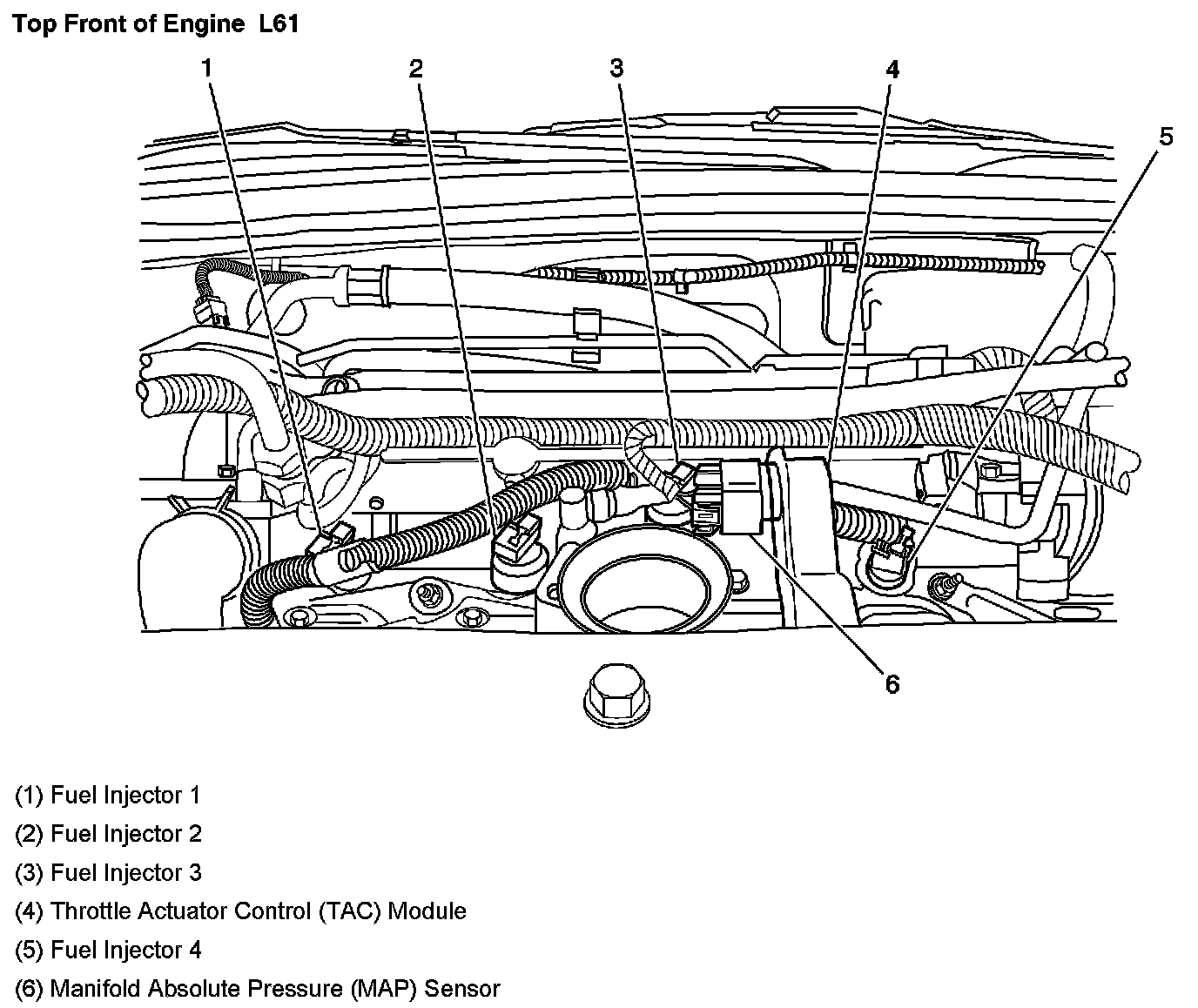 Top Front of Engine L61

1
2
3
4
5
6

(1) Fuel Injector 1

(2) Fuel Injector 2

(3) Fuel Injector 3

(4) Throttle Actuator Control (TAC) Module

(5) Fuel Injector 4

(6) Manifold Absolute Pressure (MAP) Sensor