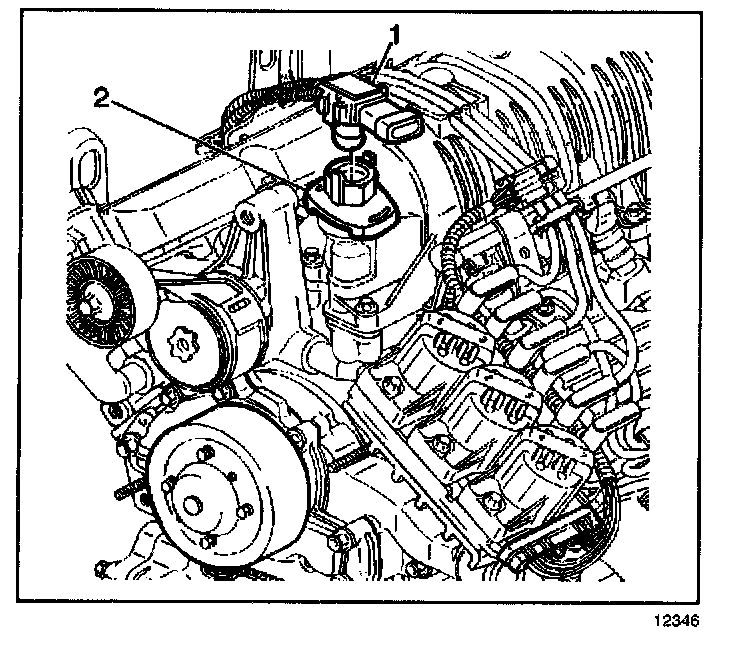 1
2
12346