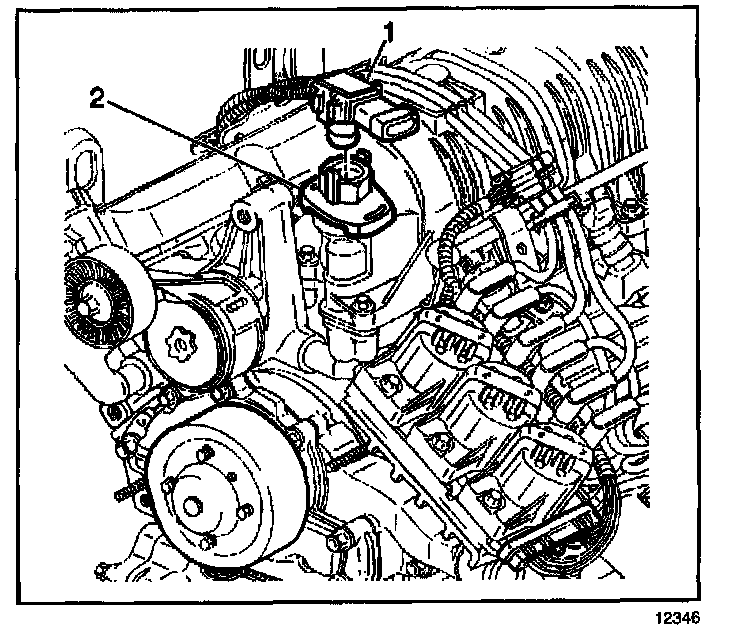 1

2

12346