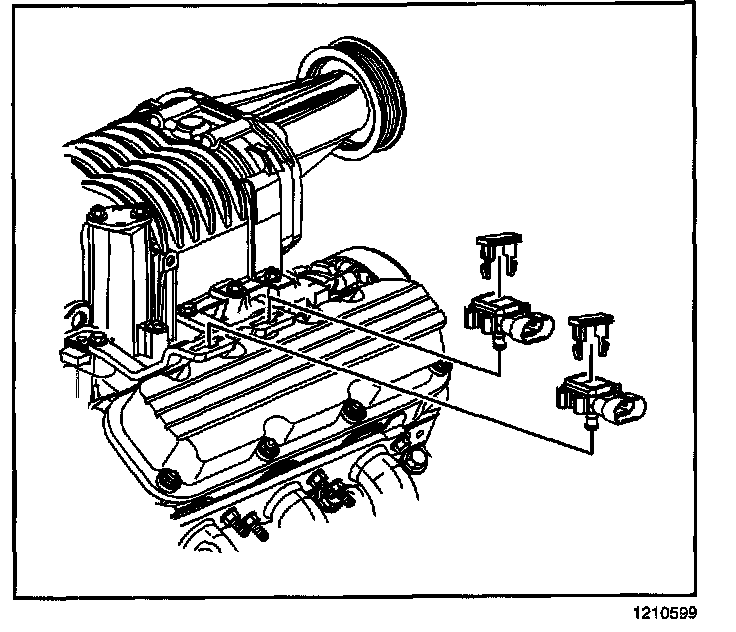 1210599