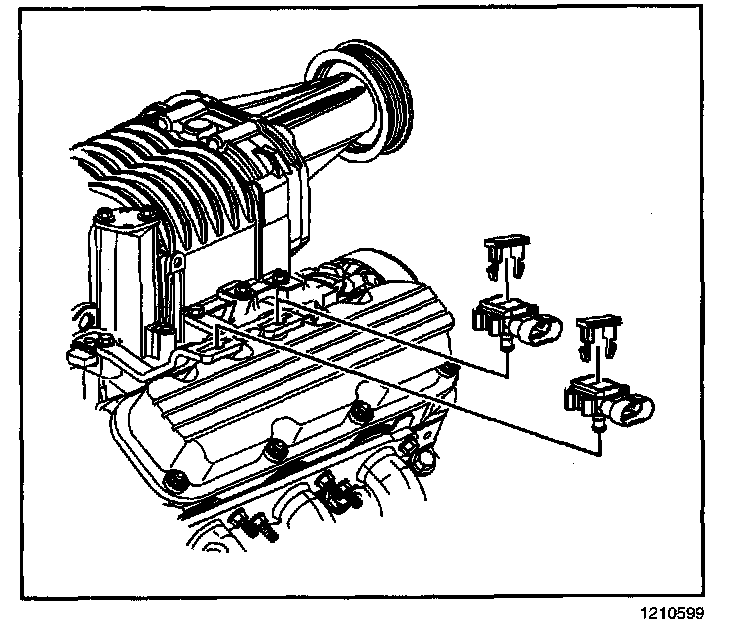 1210599