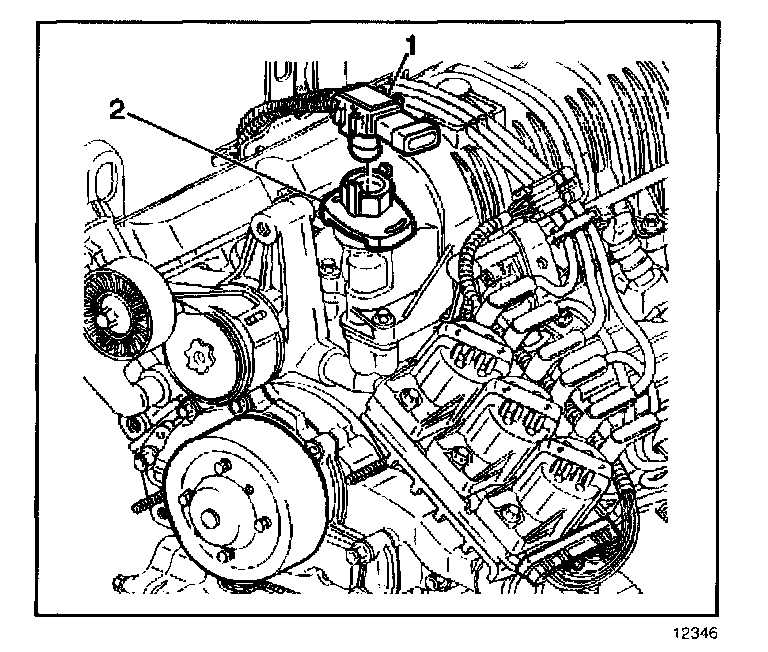 1
2
12346