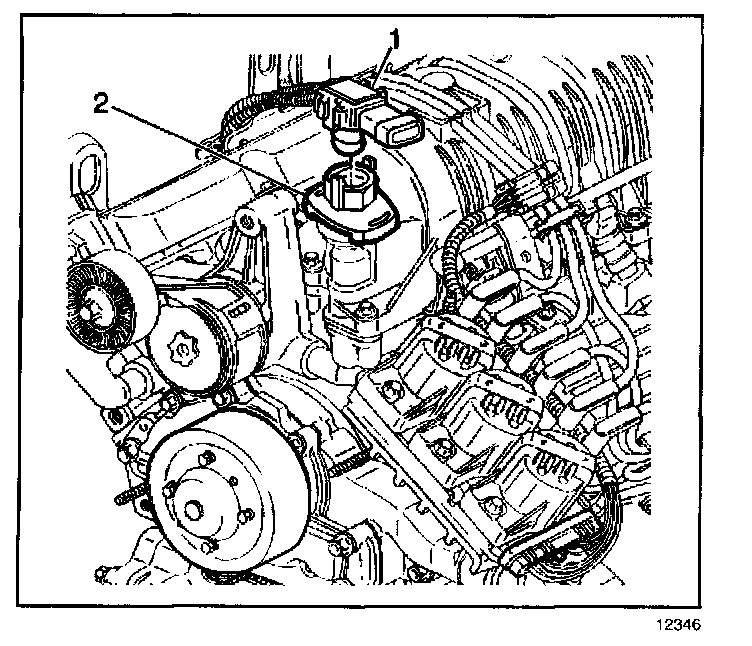 1
2
12346