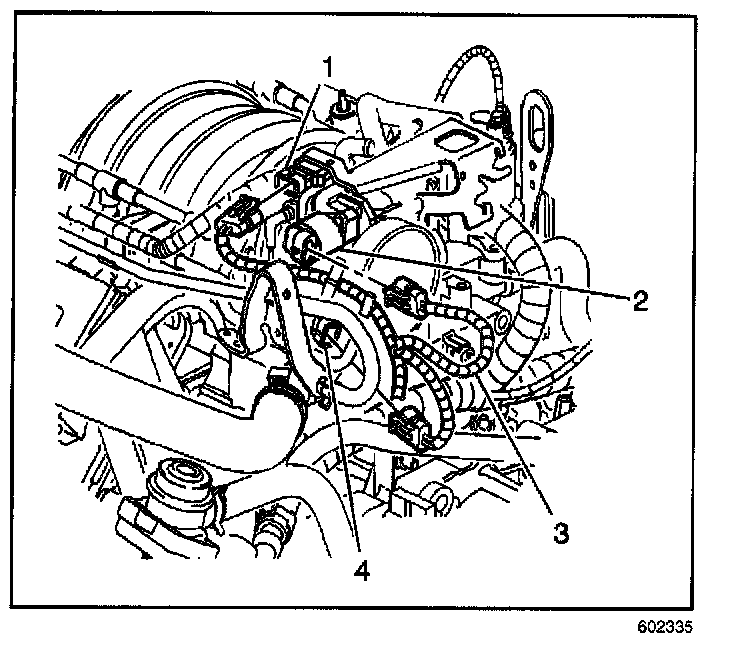 1
2
3
4
602335