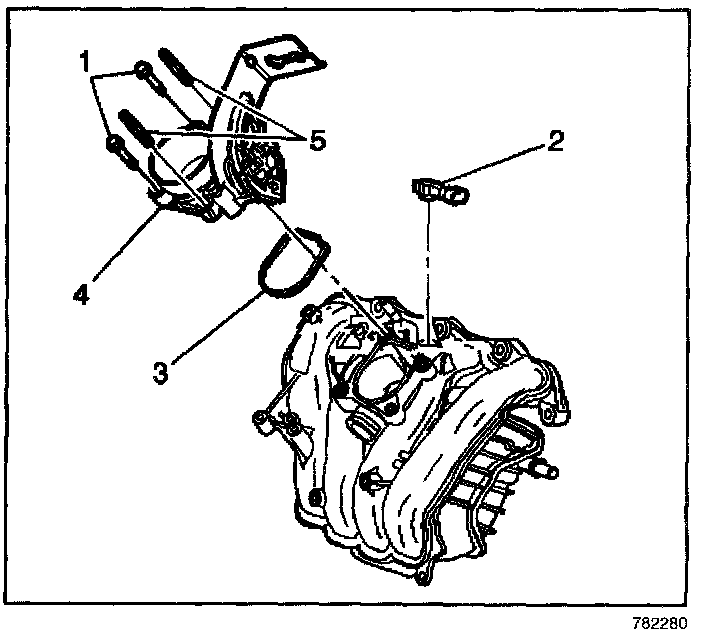 1
5
2
4
3
782280