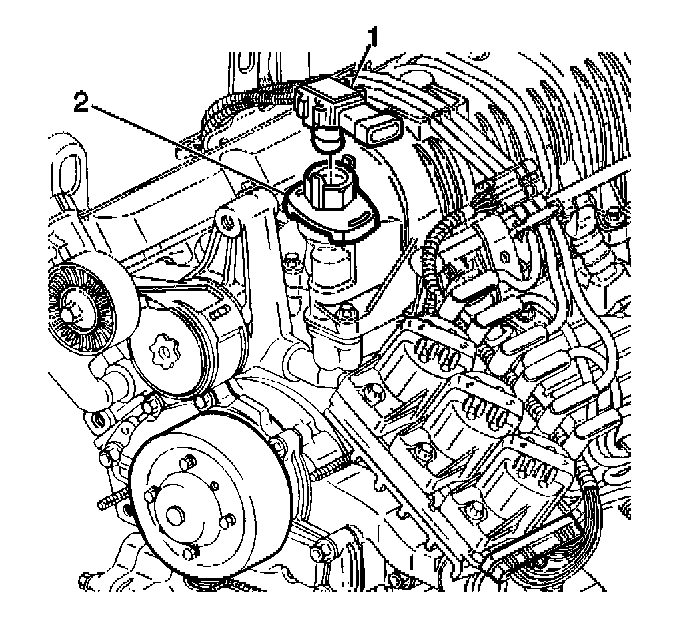 1
2