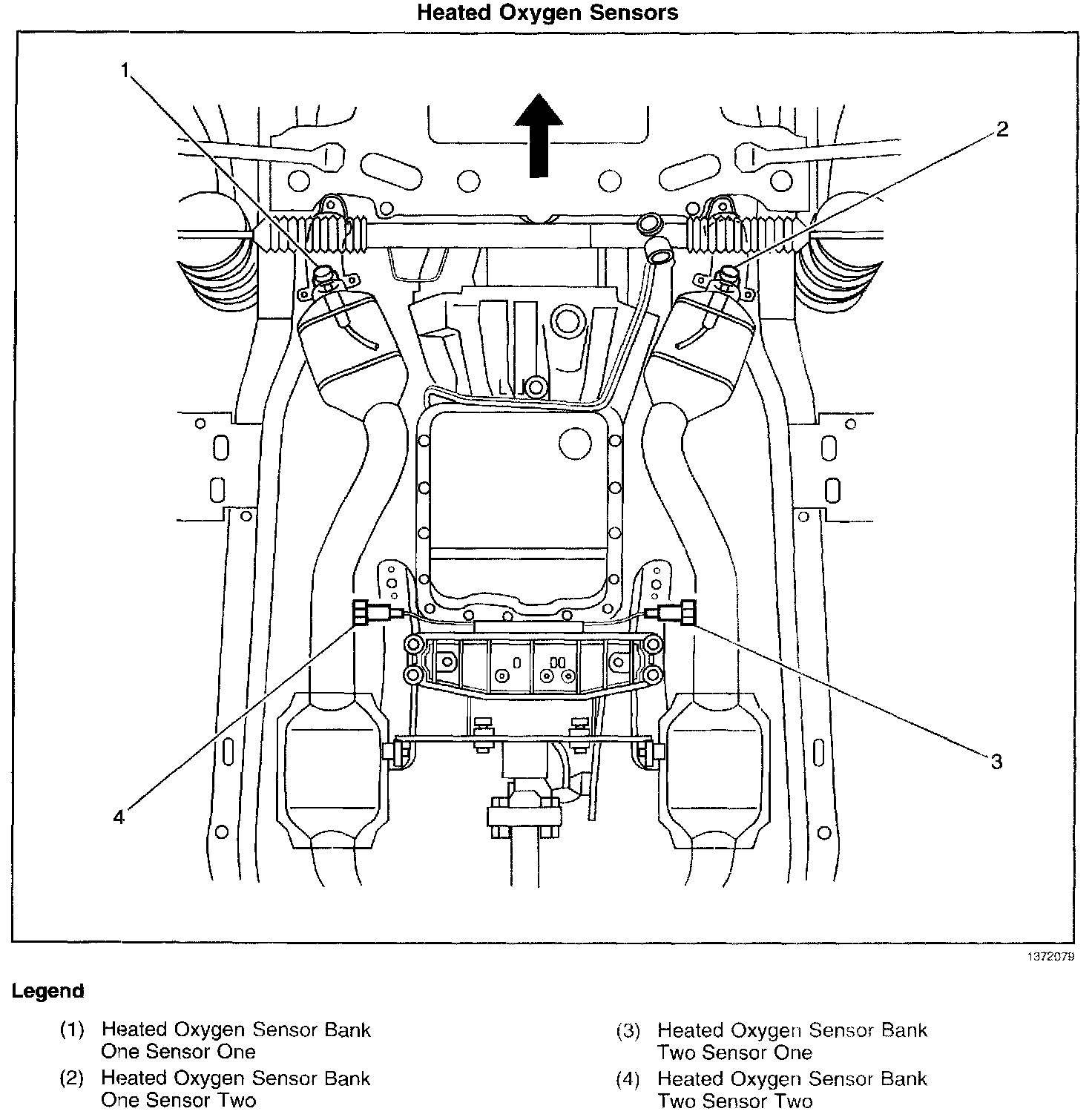 Heated Oxygen Sensors

1

2

3

4

1372079

Legend

(1) Heated Oxygen Sensor Bank One Sensor One

(2) Heated Oxygen Sensor Bank One Sensor Two

(3) Heated Oxygen Sensor Bank Two Sensor One

(4) Heated Oxygen Sensor Bank Two Sensor Two