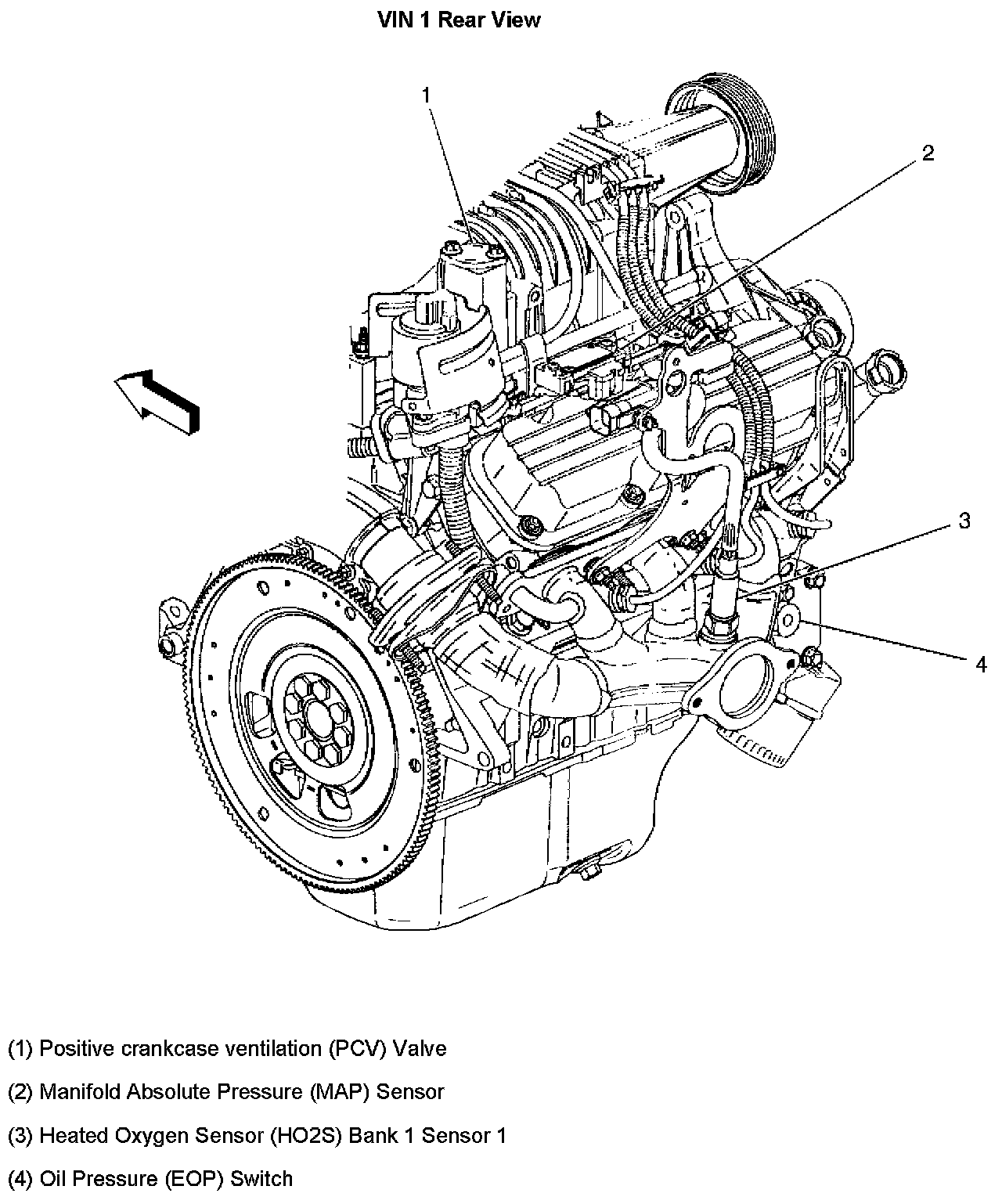 VIN 1 Rear View

1

2

3

4

(1) Positive crankcase ventilation (PCV) Valve

(2) Manifold Absolute Pressure (MAP) Sensor

(3) Heated Oxygen Sensor (HO2S) Bank 1 Sensor 1

(4) Oil Pressure (EOP) Switch