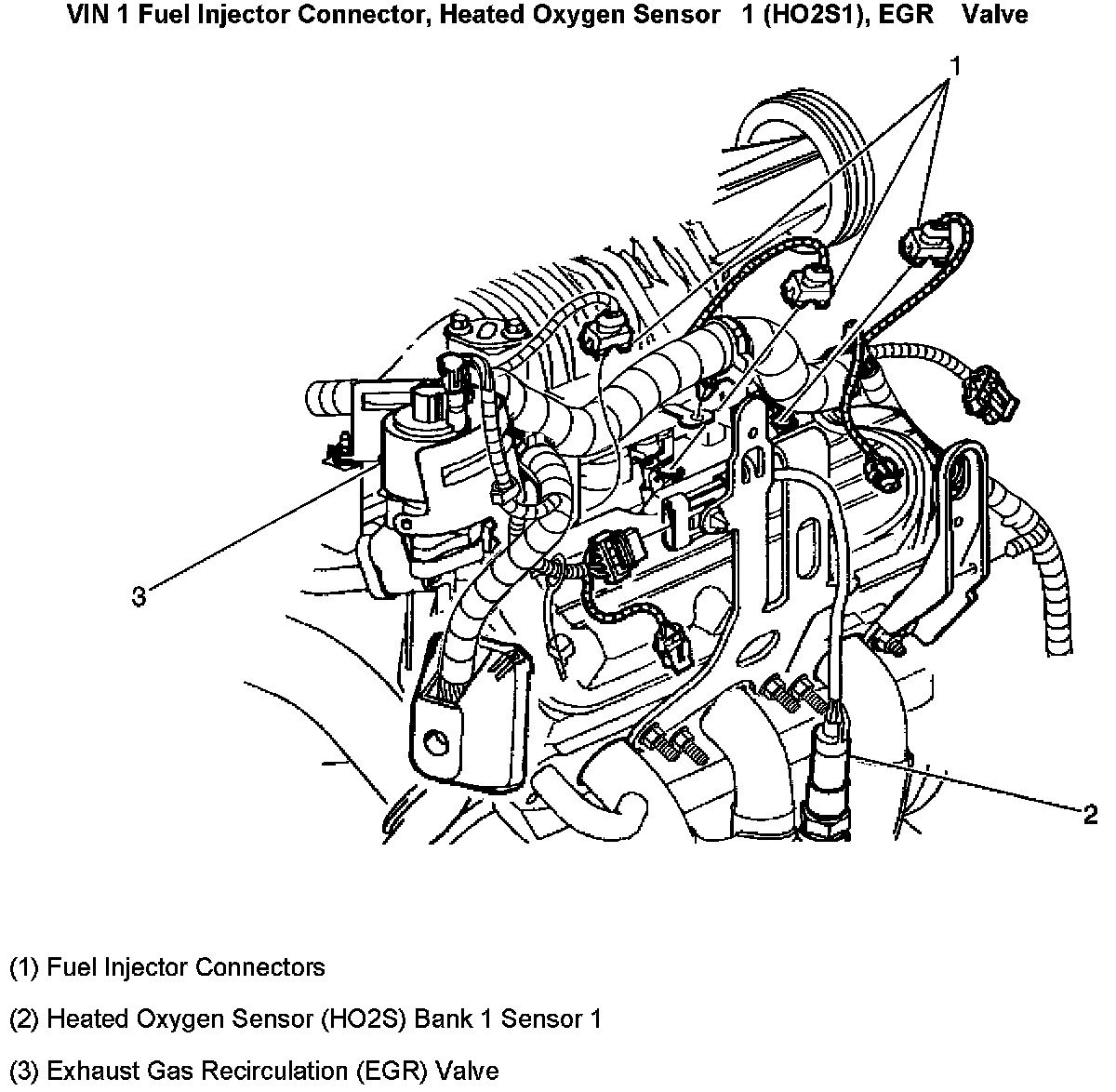 VIN 1 Fuel Injector Connector, Heated Oxygen Sensor 1 (HO2S1), EGR Valve

1

3

2

(1) Fuel Injector Connectors

(2) Heated Oxygen Sensor (HO2S) Bank 1 Sensor 1

(3) Exhaust Gas Recirculation (EGR) Valve