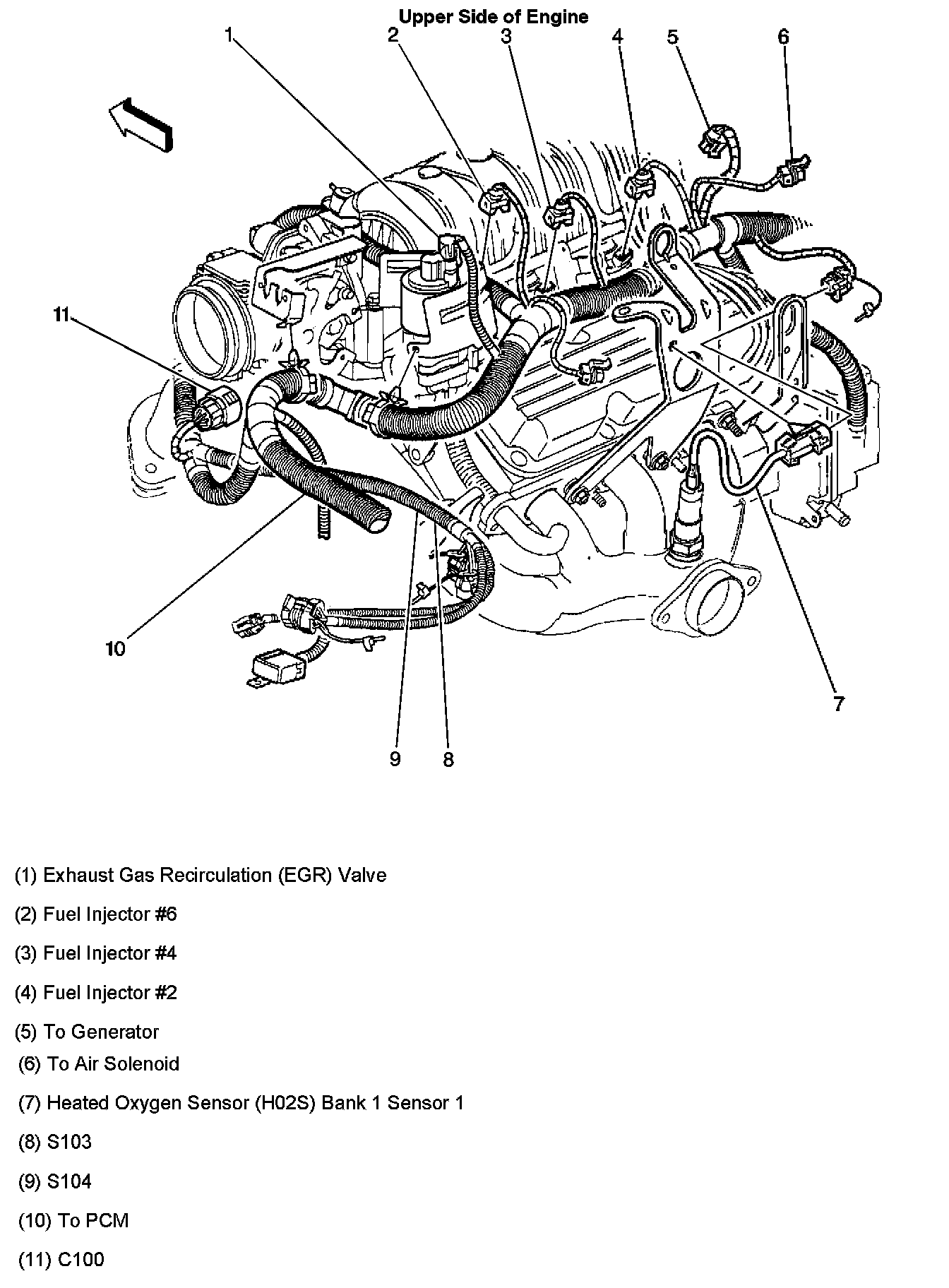 Upper Side of Engine

1
2
3
4
5
6
11
10
9
8
7

(1) Exhaust Gas Recirculation (EGR) Valve

(2) Fuel Injector #6

(3) Fuel Injector #4

(4) Fuel Injector #2

(5) To Generator

(6) To Air Solenoid

(7) Heated Oxygen Sensor (H02S) Bank 1 Sensor 1

(8) S103

(9) S104

(10) To PCM

(11) C100