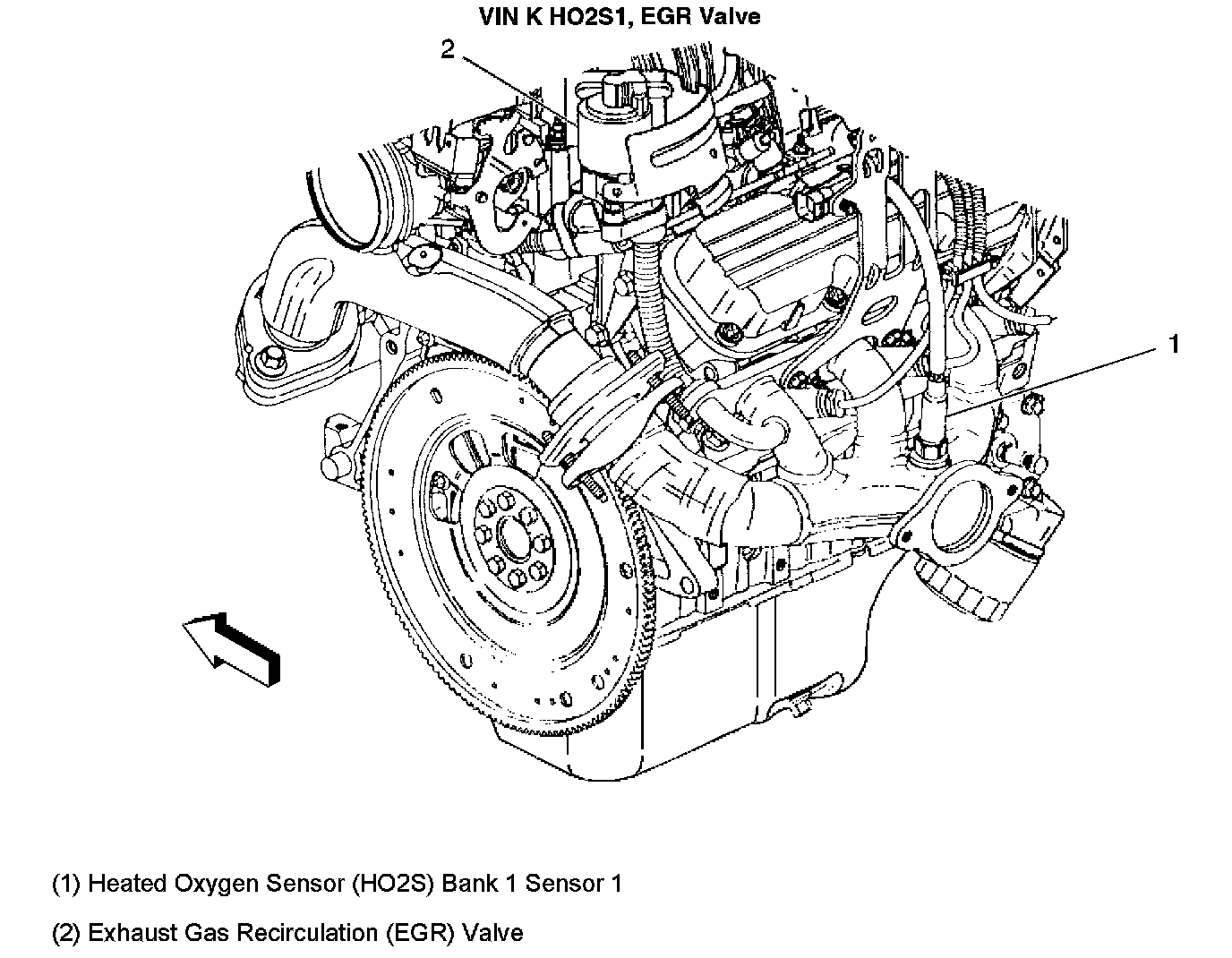 VIN K HO2S1, EGR Valve

2

1

(1) Heated Oxygen Sensor (HO2S) Bank 1 Sensor 1

(2) Exhaust Gas Recirculation (EGR) Valve