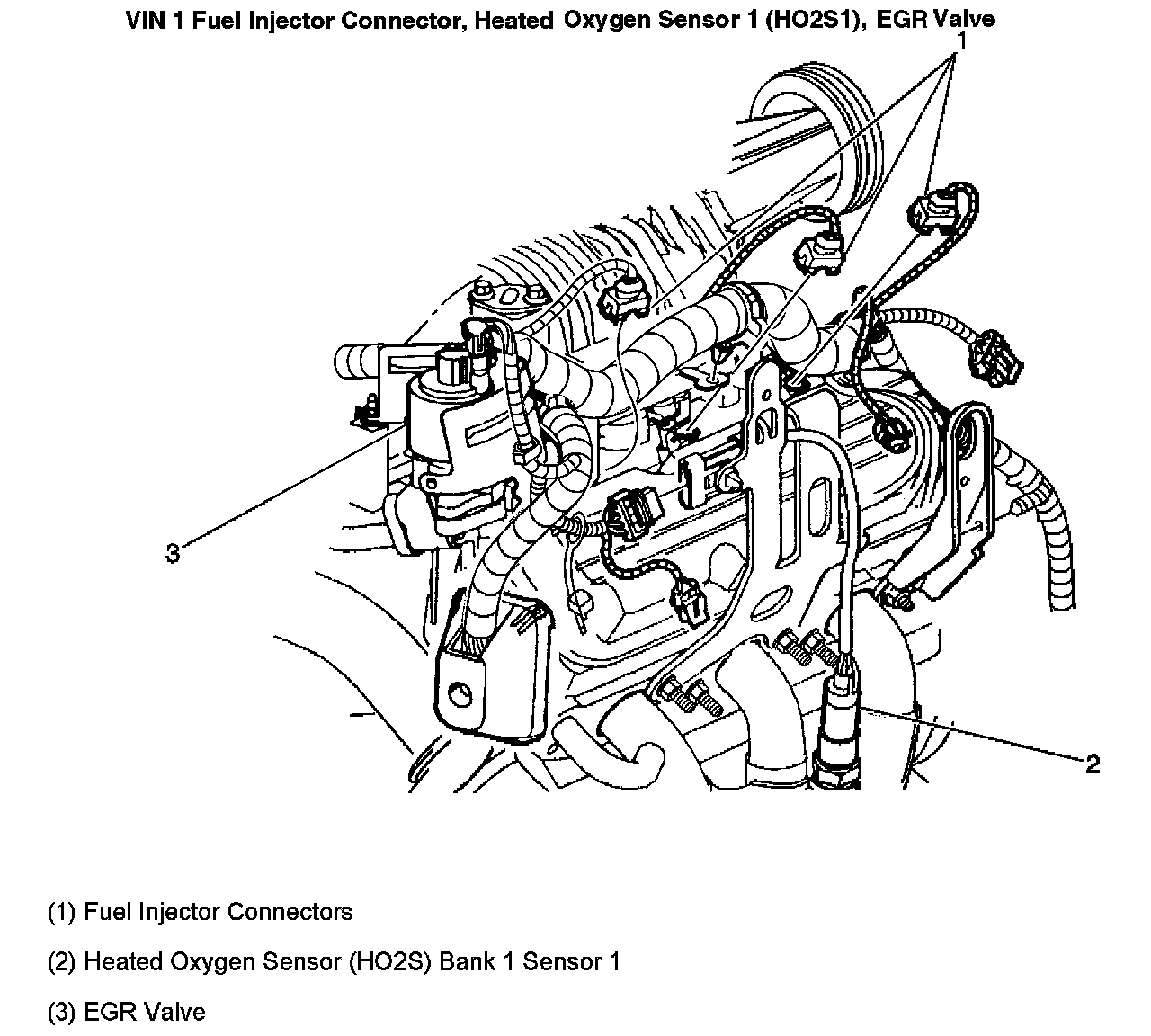 VIN 1 Fuel Injector Connector, Heated Oxygen Sensor 1 (HO2S1), EGR Valve

1

3

2

(1) Fuel Injector Connectors

(2) Heated Oxygen Sensor (HO2S) Bank 1 Sensor 1

(3) EGR Valve