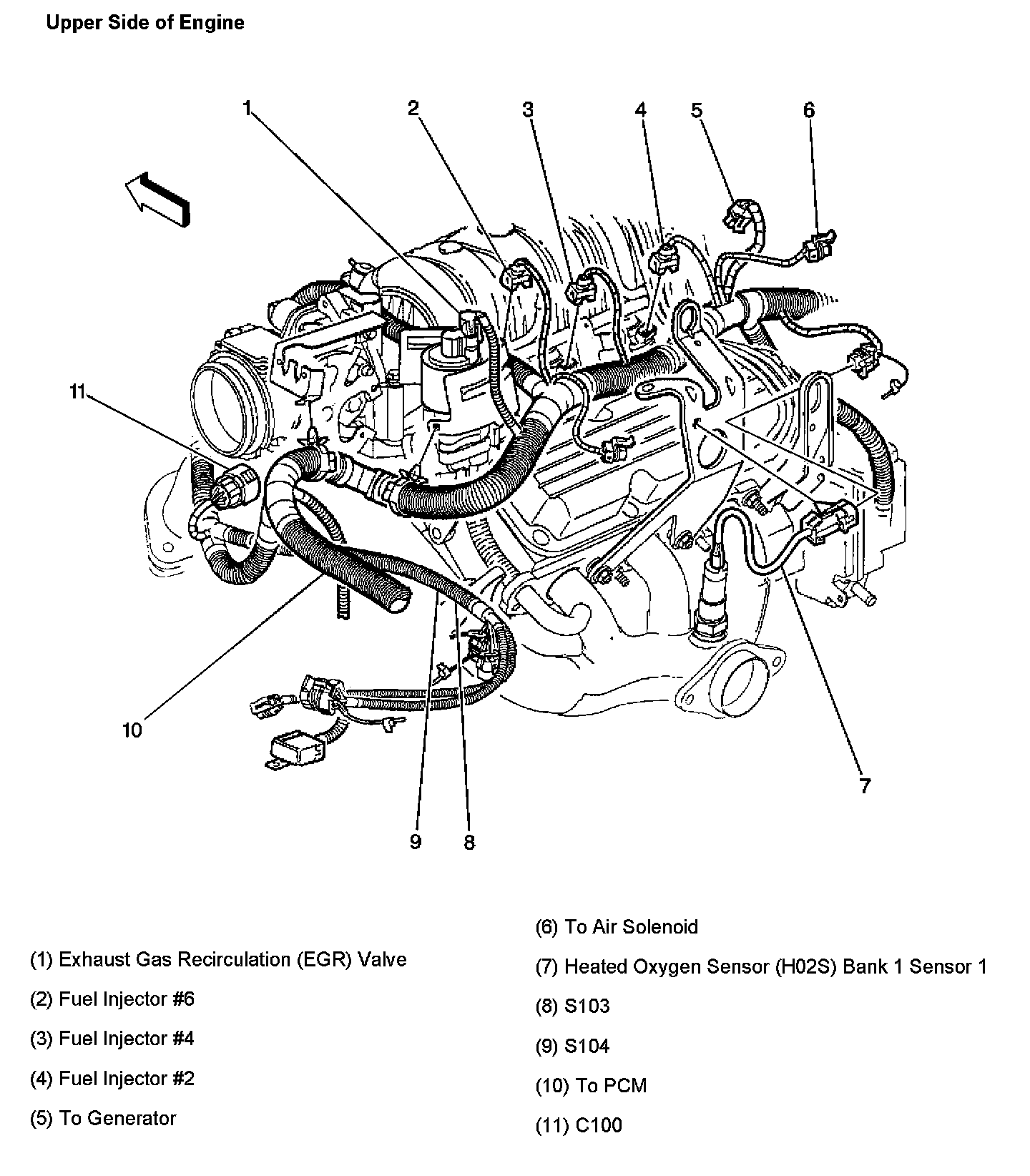 Upper Side of Engine

1
2
3
4
5
6
11
10
9
8
7

(1) Exhaust Gas Recirculation (EGR) Valve

(2) Fuel Injector #6

(3) Fuel Injector #4

(4) Fuel Injector #2

(5) To Generator

(6) To Air Solenoid

(7) Heated Oxygen Sensor (H02S) Bank 1 Sensor 1

(8) S103

(9) S104

(10) To PCM

(11) C100