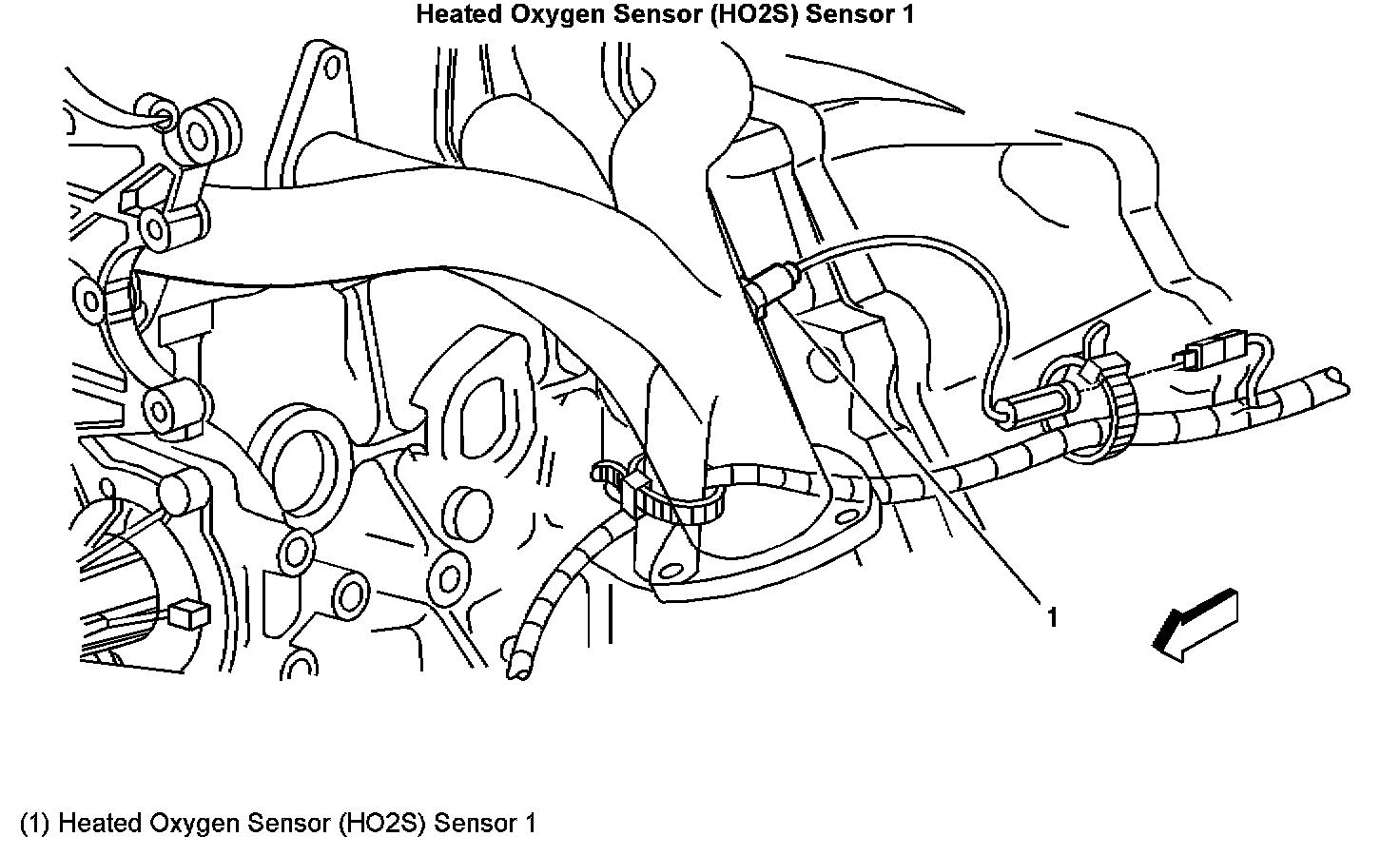 Heated Oxygen Sensor (HO2S) Sensor 1

1

(1) Heated Oxygen Sensor (HO2S) Sensor 1