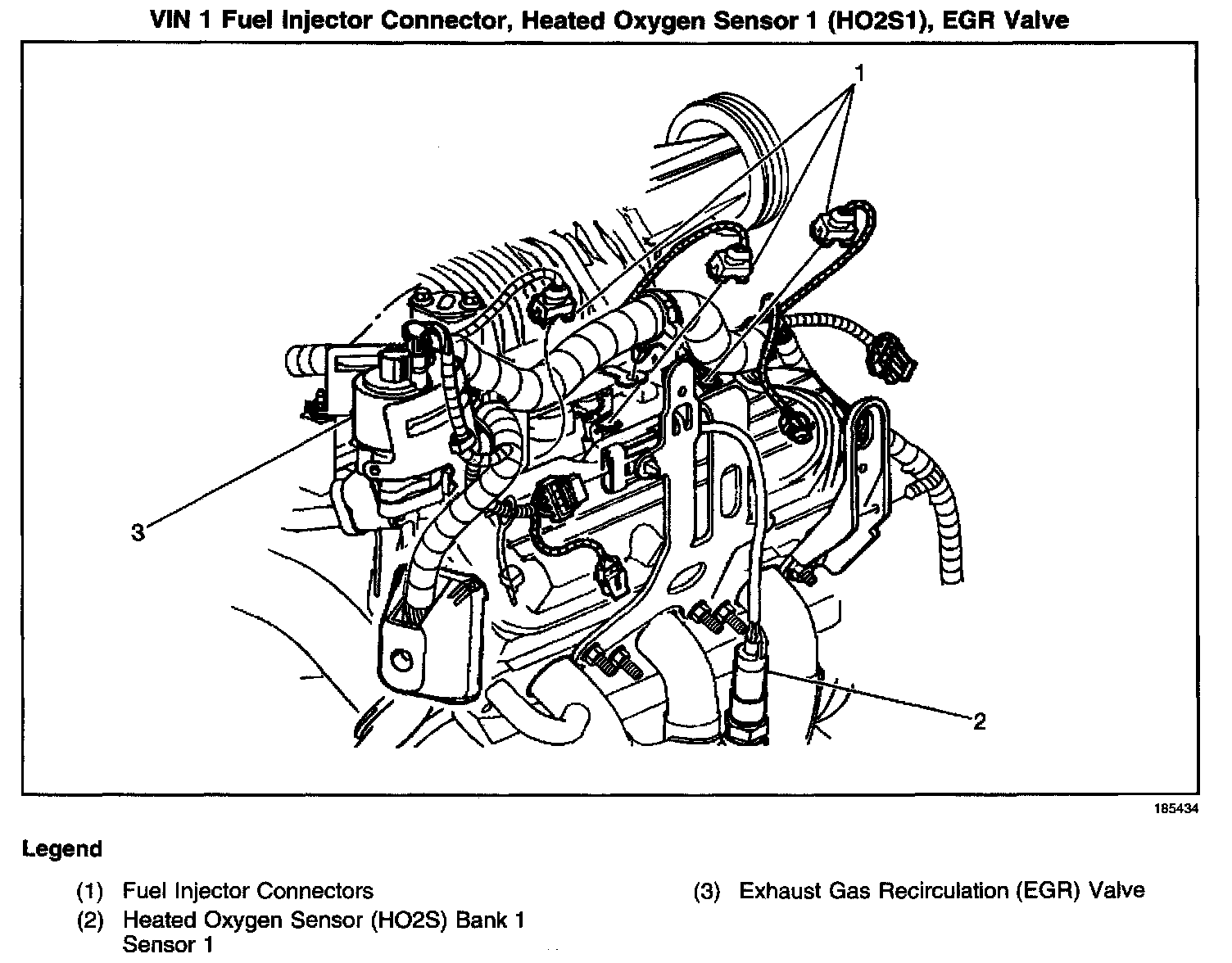 VIN 1 Fuel Injector Connector, Heated Oxygen Sensor 1 (HO2S1), EGR Valve

1

3

2

185434

Legend

(1) Fuel Injector Connectors

(2) Heated Oxygen Sensor (HO2S) Bank 1 Sensor 1

(3) Exhaust Gas Recirculation (EGR) Valve