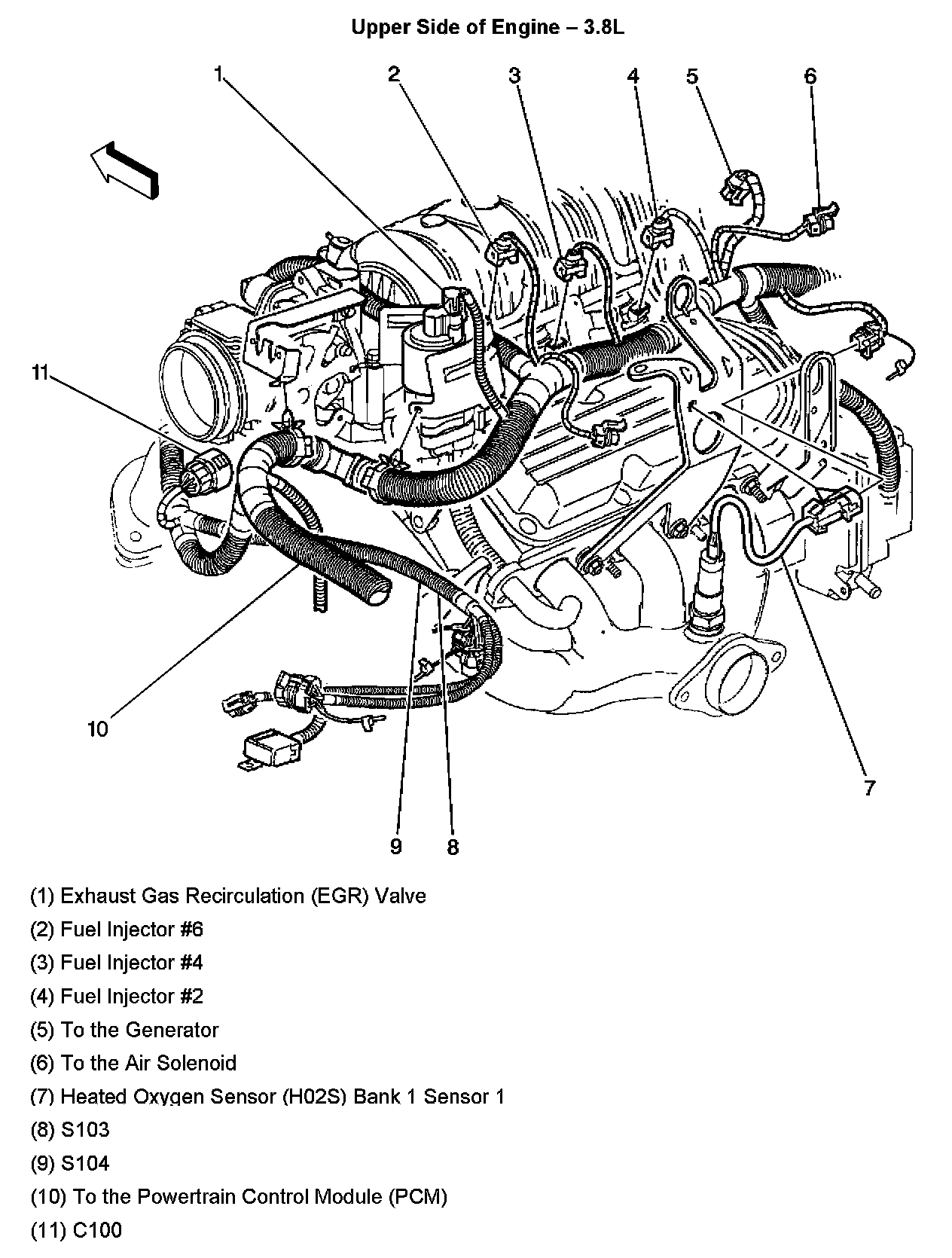 Upper Side of Engine – 3.8L

1
2
3
4
5
6
11
10
9
8
7

(1) Exhaust Gas Recirculation (EGR) Valve

(2) Fuel Injector #6

(3) Fuel Injector #4

(4) Fuel Injector #2

(5) To the Generator

(6) To the Air Solenoid

(7) Heated Oxygen Sensor (H02S) Bank 1 Sensor 1

(8) S103

(9) S104

(10) To the Powertrain Control Module (PCM)

(11) C100