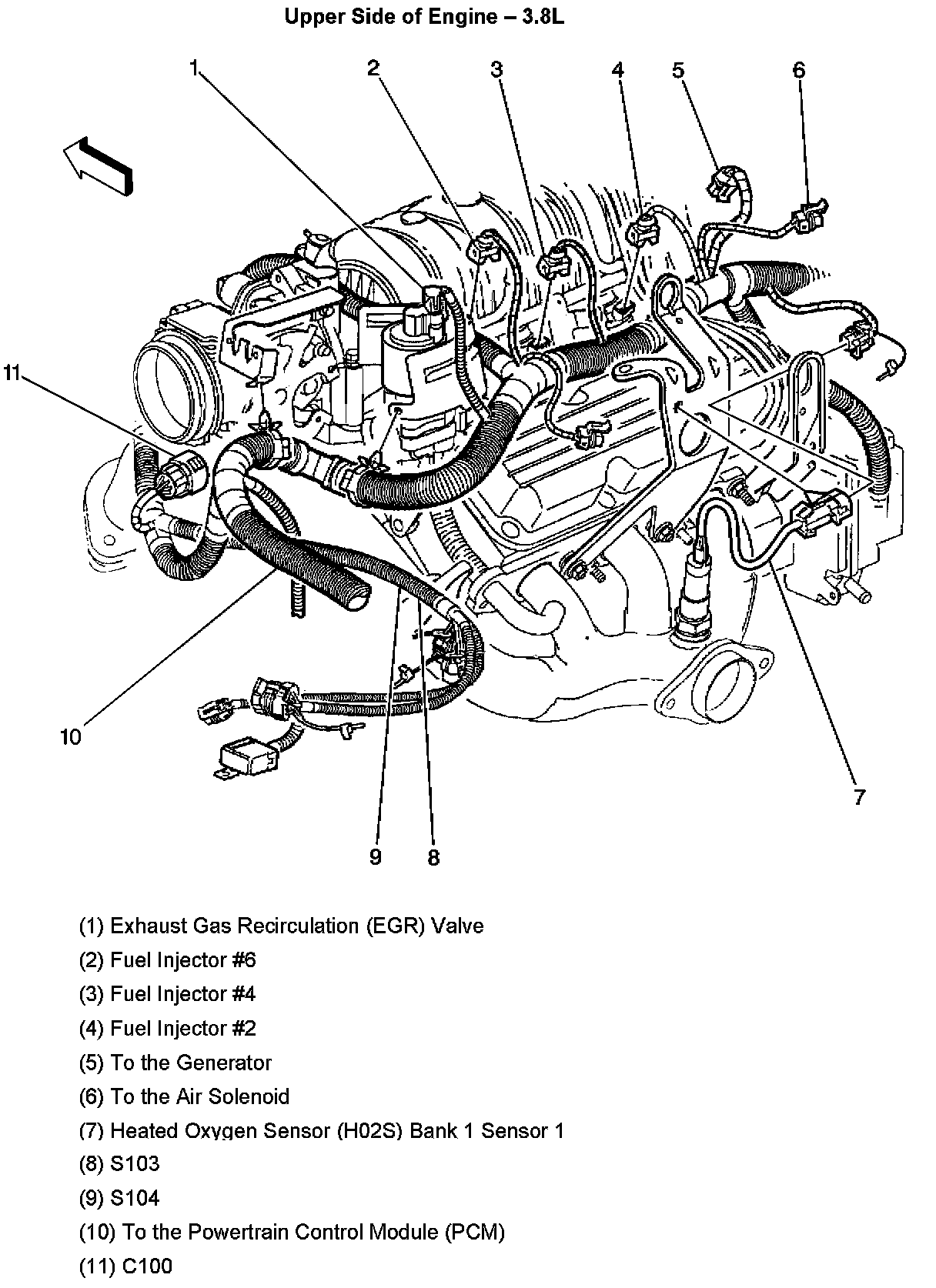 Upper Side of Engine – 3.8L

1
2
3
4
5
6
11
10
9
8
7

(1) Exhaust Gas Recirculation (EGR) Valve

(2) Fuel Injector #6

(3) Fuel Injector #4

(4) Fuel Injector #2

(5) To the Generator

(6) To the Air Solenoid

(7) Heated Oxygen Sensor (H02S) Bank 1 Sensor 1

(8) S103

(9) S104

(10) To the Powertrain Control Module (PCM)

(11) C100