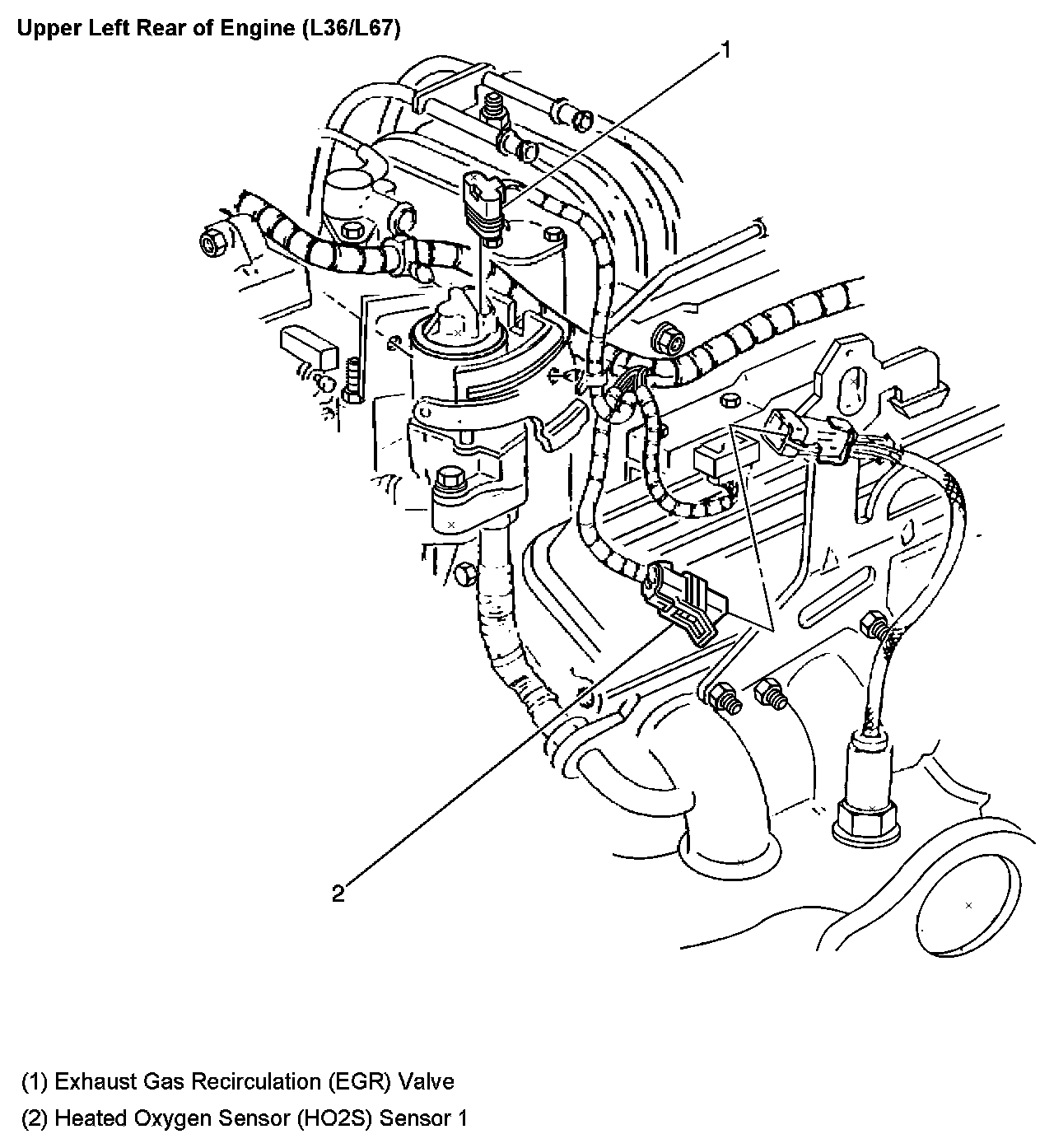 Upper Left Rear of Engine (L36/L67)

1

2

(1) Exhaust Gas Recirculation (EGR) Valve

(2) Heated Oxygen Sensor (HO2S) Sensor 1