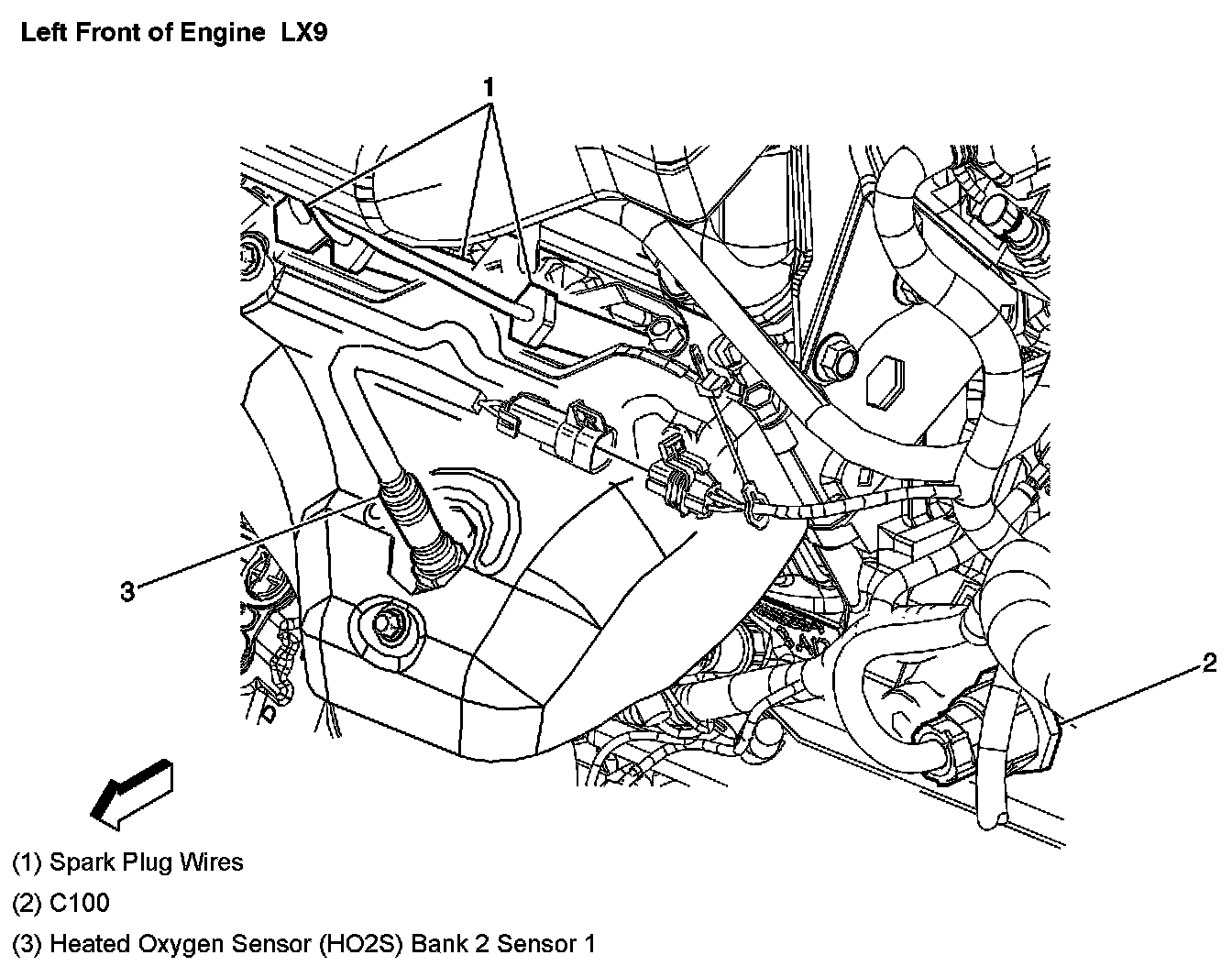 Left Front of Engine LX9

1

3

2

(1) Spark Plug Wires

(2) C100

(3) Heated Oxygen Sensor (HO2S) Bank 2 Sensor 1