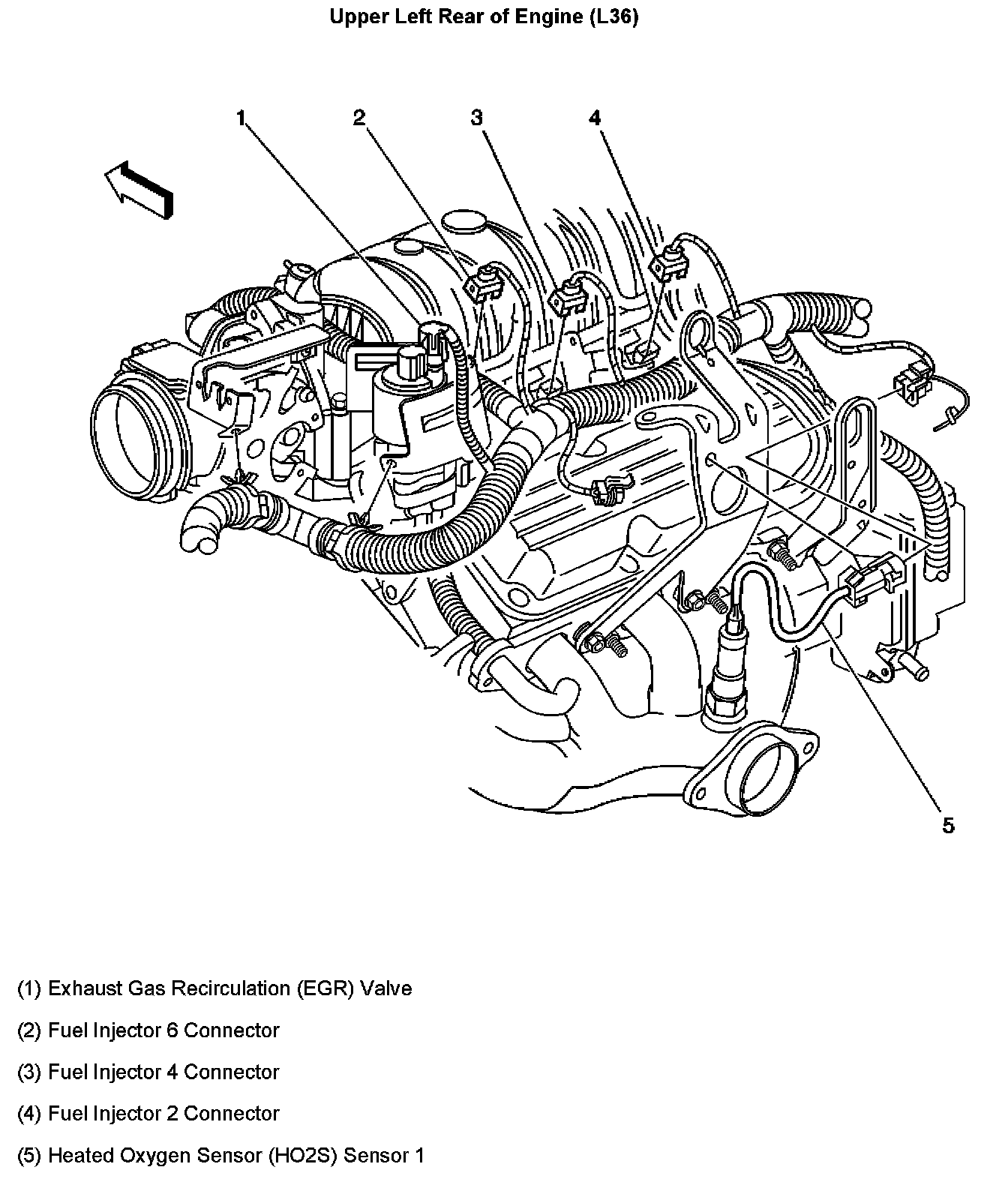 Upper Left Rear of Engine (L36)

1
2
3
4
5

(1) Exhaust Gas Recirculation (EGR) Valve

(2) Fuel Injector 6 Connector

(3) Fuel Injector 4 Connector

(4) Fuel Injector 2 Connector

(5) Heated Oxygen Sensor (HO2S) Sensor 1