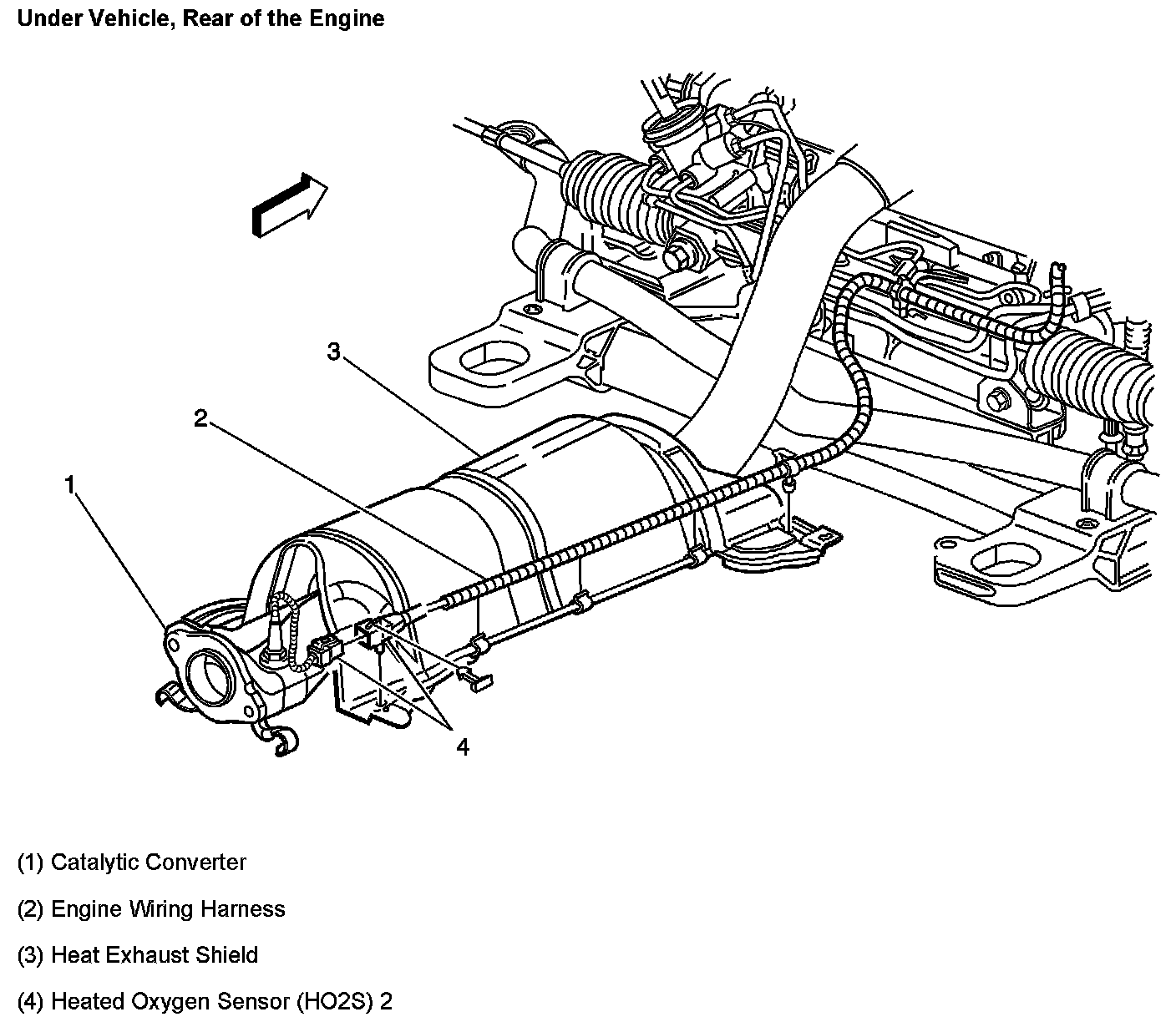 Under Vehicle, Rear of the Engine

3

2

1

4

(1) Catalytic Converter

(2) Engine Wiring Harness

(3) Heat Exhaust Shield

(4) Heated Oxygen Sensor (HO2S) 2