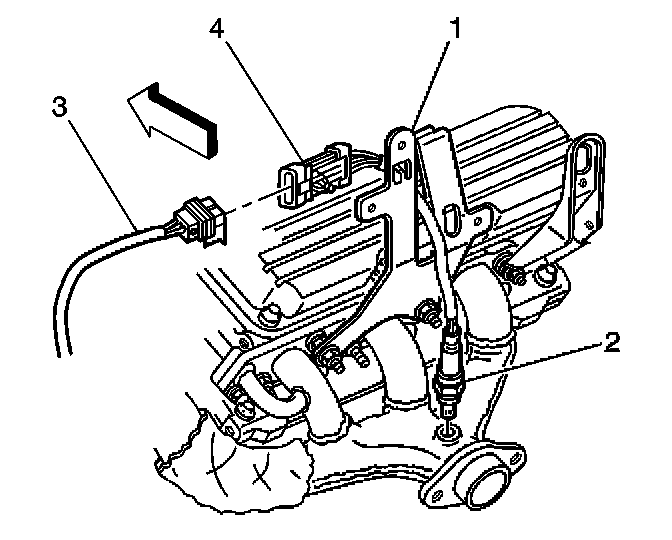 4
1
3
2