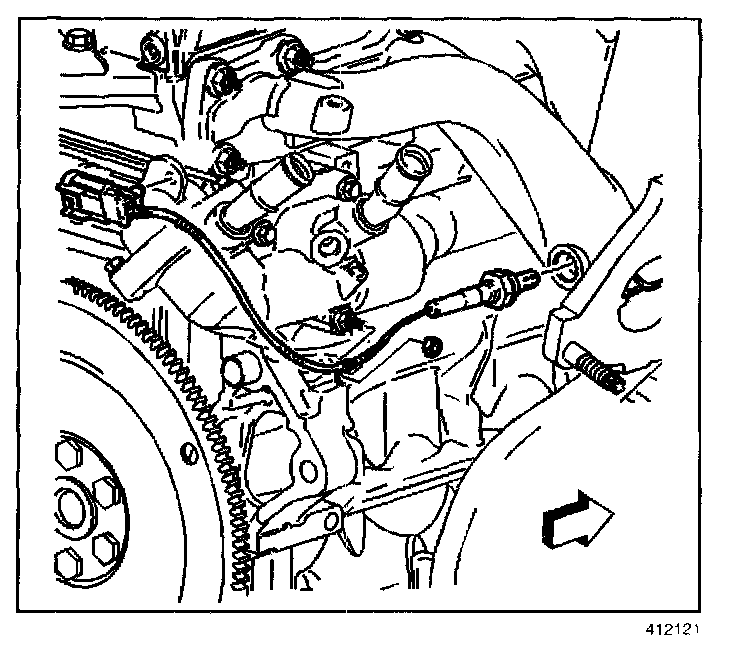 412121